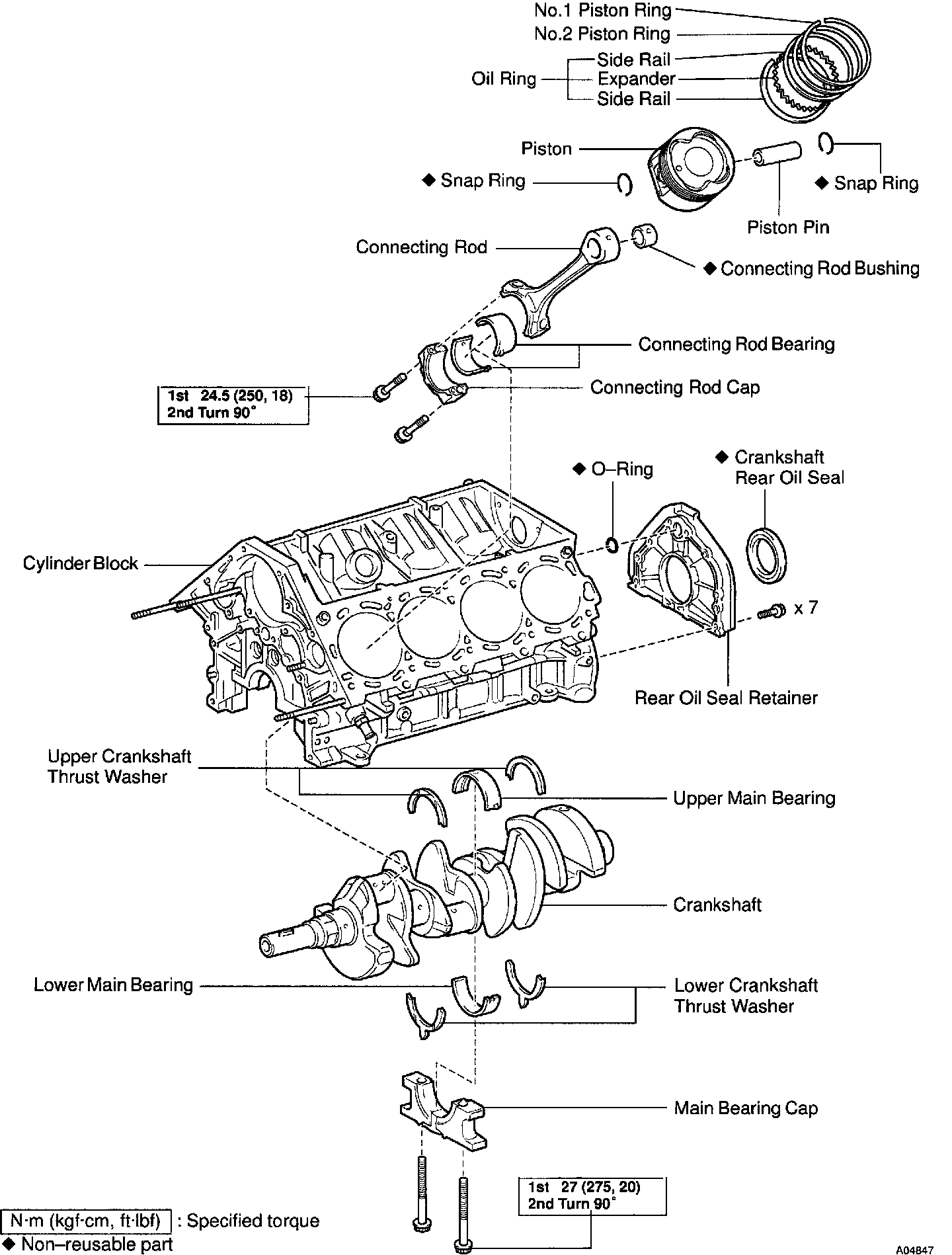 No.1 Piston Ring
No.2 Piston Ring
Oil Ring
Side Rail
Expander
Side Rail
Piston
◆ Snap Ring
◆ Snap Ring
Piston Pin
Connecting Rod
◆ Connecting Rod Bushing
Connecting Rod Bearing
Connecting Rod Cap
1st 24.5 (250, 18)
2nd Turn 90°
◆ O–Ring
◆ Crankshaft Rear Oil Seal
Cylinder Block
x 7
Rear Oil Seal Retainer
Upper Crankshaft Thrust Washer
Upper Main Bearing
Crankshaft
Lower Main Bearing
Lower Crankshaft Thrust Washer
Main Bearing Cap
1st 27 (275, 20)
2nd Turn 90°
N·m (kgf·cm, ft·lbf) : Specified torque
◆ Non–reusable part
A04847