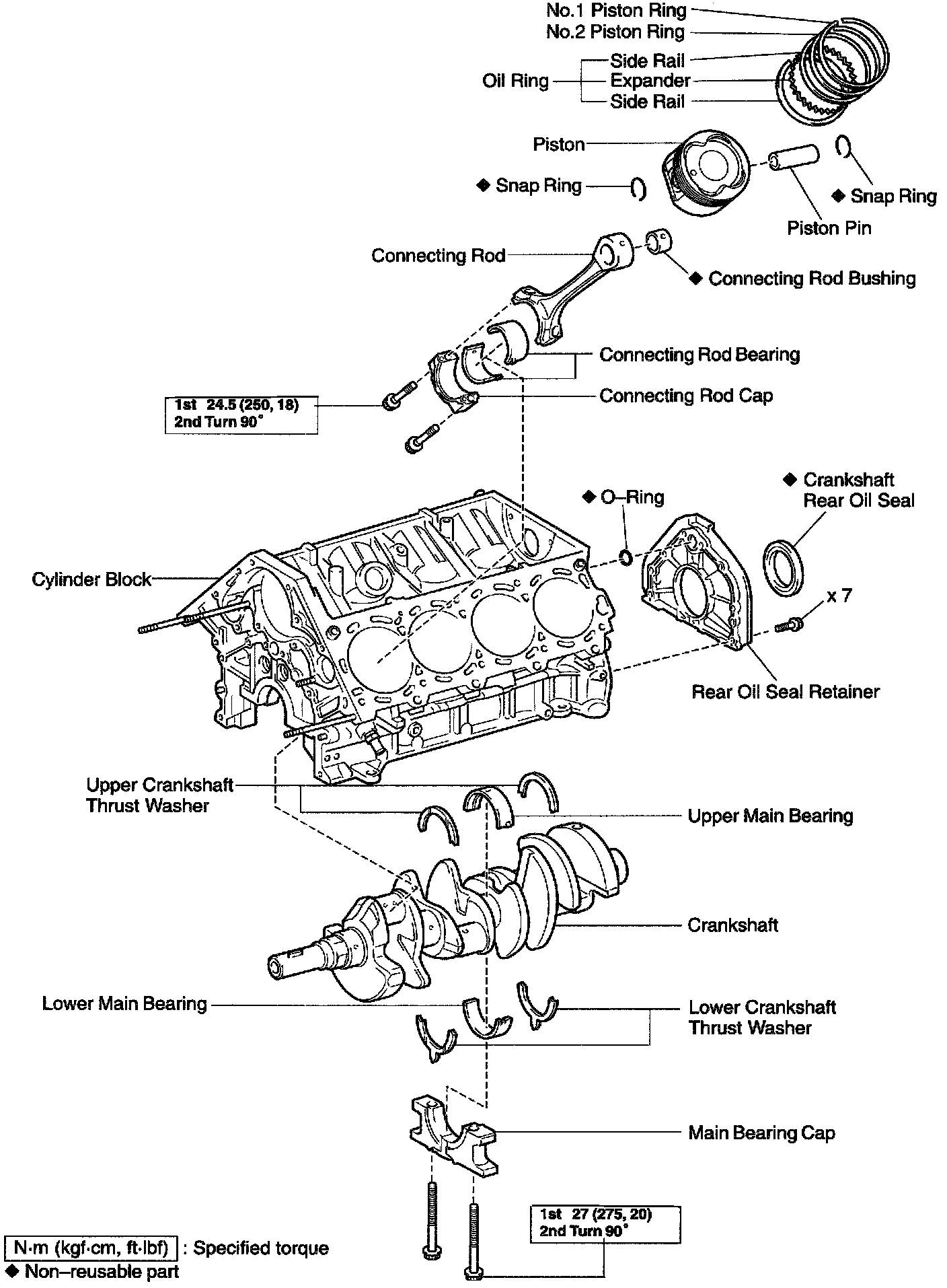 No.1 Piston Ring
No.2 Piston Ring
Oil Ring
Side Rail
Expander
Side Rail
Piston
◆ Snap Ring
◆ Snap Ring
Piston Pin
Connecting Rod
◆ Connecting Rod Bushing
Connecting Rod Bearing
Connecting Rod Cap
1st 24.5 (250, 18)
2nd Turn 90°
◆ O–Ring
◆ Crankshaft Rear Oil Seal
Cylinder Block
x 7
Rear Oil Seal Retainer
Upper Crankshaft Thrust Washer
Upper Main Bearing
Crankshaft
Lower Main Bearing
Lower Crankshaft Thrust Washer
Main Bearing Cap
1st 27 (275, 20)
2nd Turn 90°
N·m (kgf·cm, ft·lbf) : Specified torque
◆ Non–reusable part