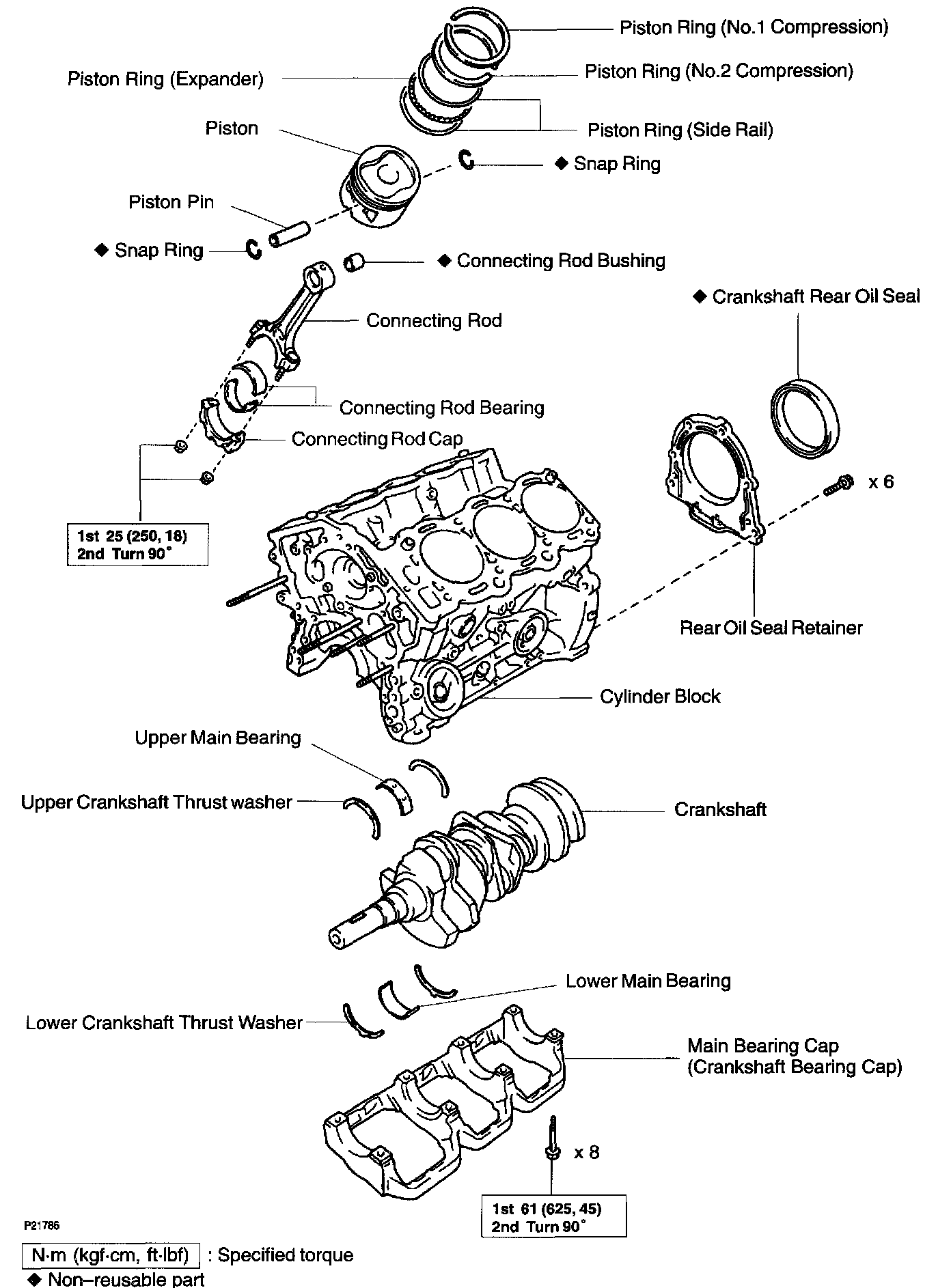 Piston Ring (No.1 Compression)
Piston Ring (Expander)
Piston Ring (No.2 Compression)
Piston
Piston Ring (Side Rail)
◆ Snap Ring
Piston Pin
◆ Snap Ring
◆ Connecting Rod Bushing
◆ Crankshaft Rear Oil Seal
Connecting Rod
Connecting Rod Bearing
Connecting Rod Cap
x 6
1st 25 (250, 18)
2nd Turn 90°
Rear Oil Seal Retainer
Cylinder Block
Upper Main Bearing
Upper Crankshaft Thrust washer
Crankshaft
Lower Main Bearing
Lower Crankshaft Thrust Washer
Main Bearing Cap
(Crankshaft Bearing Cap)
x 8
1st 61 (625, 45)
2nd Turn 90°
P21786
N·m (kgf·cm, ft·lbf) : Specified torque
◆ Non–reusable part