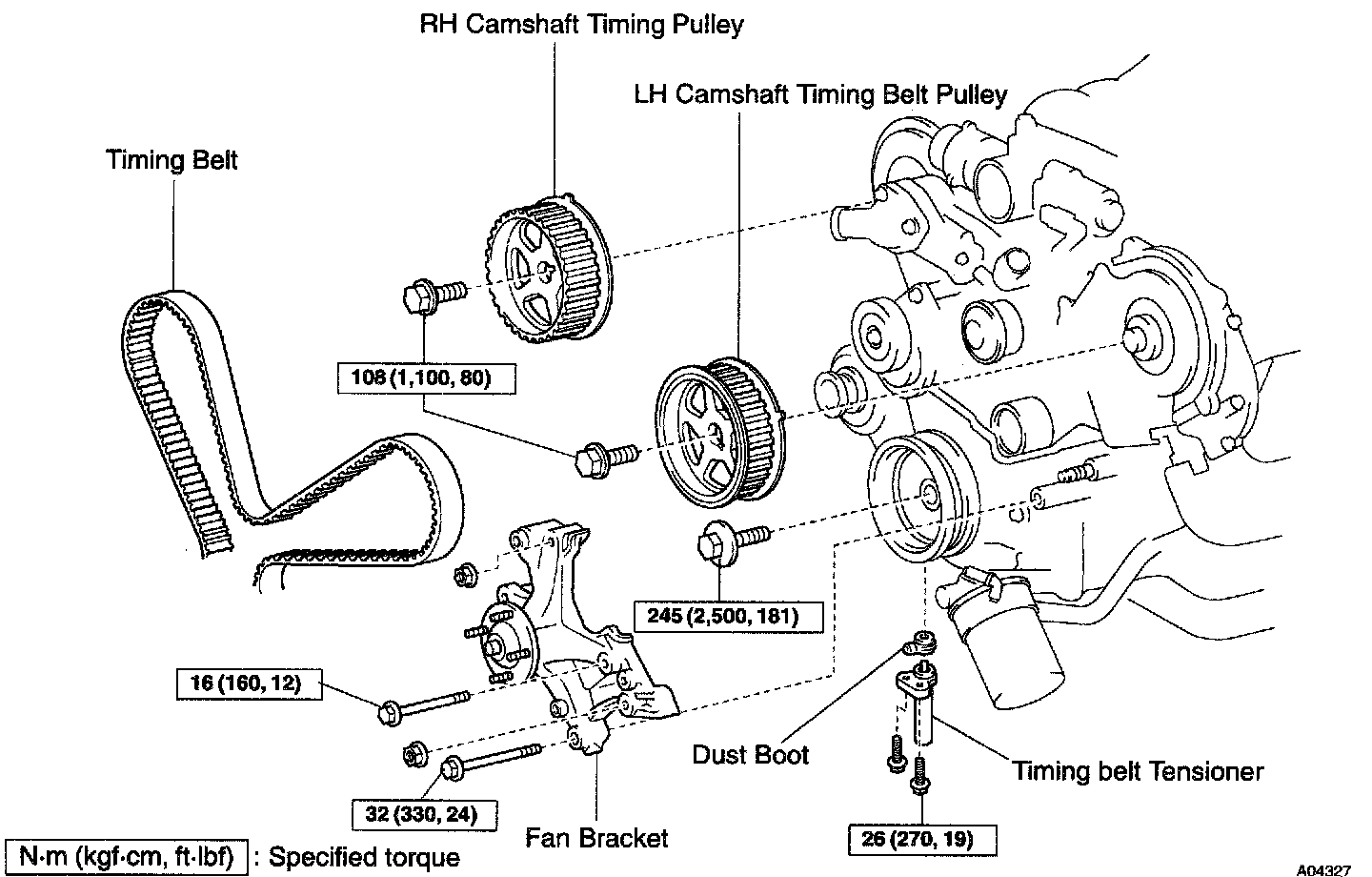 RH Camshaft Timing Pulley

LH Camshaft Timing Belt Pulley

Timing Belt

108 (1,100, 80)

245 (2,500, 181)

16 (160, 12)

Dust Boot

Timing belt Tensioner

32 (330, 24)

Fan Bracket

26 (270, 19)

N·m (kgf·cm, ft·lbf) : Specified torque

A04327