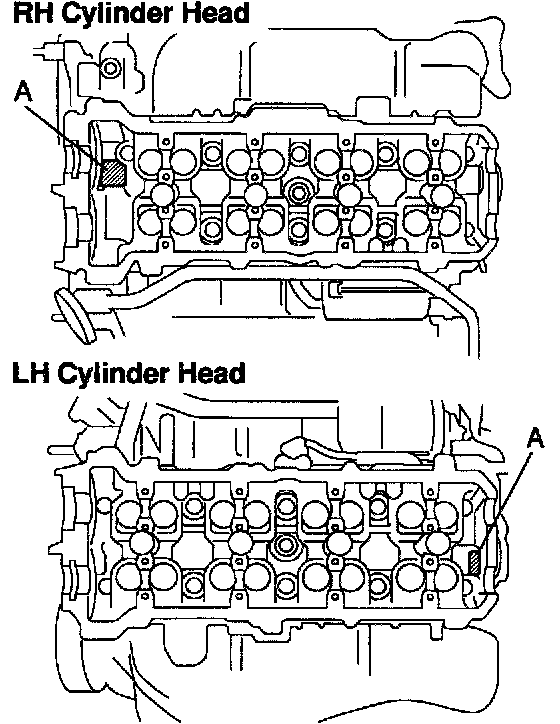 RH Cylinder Head

A

LH Cylinder Head

A