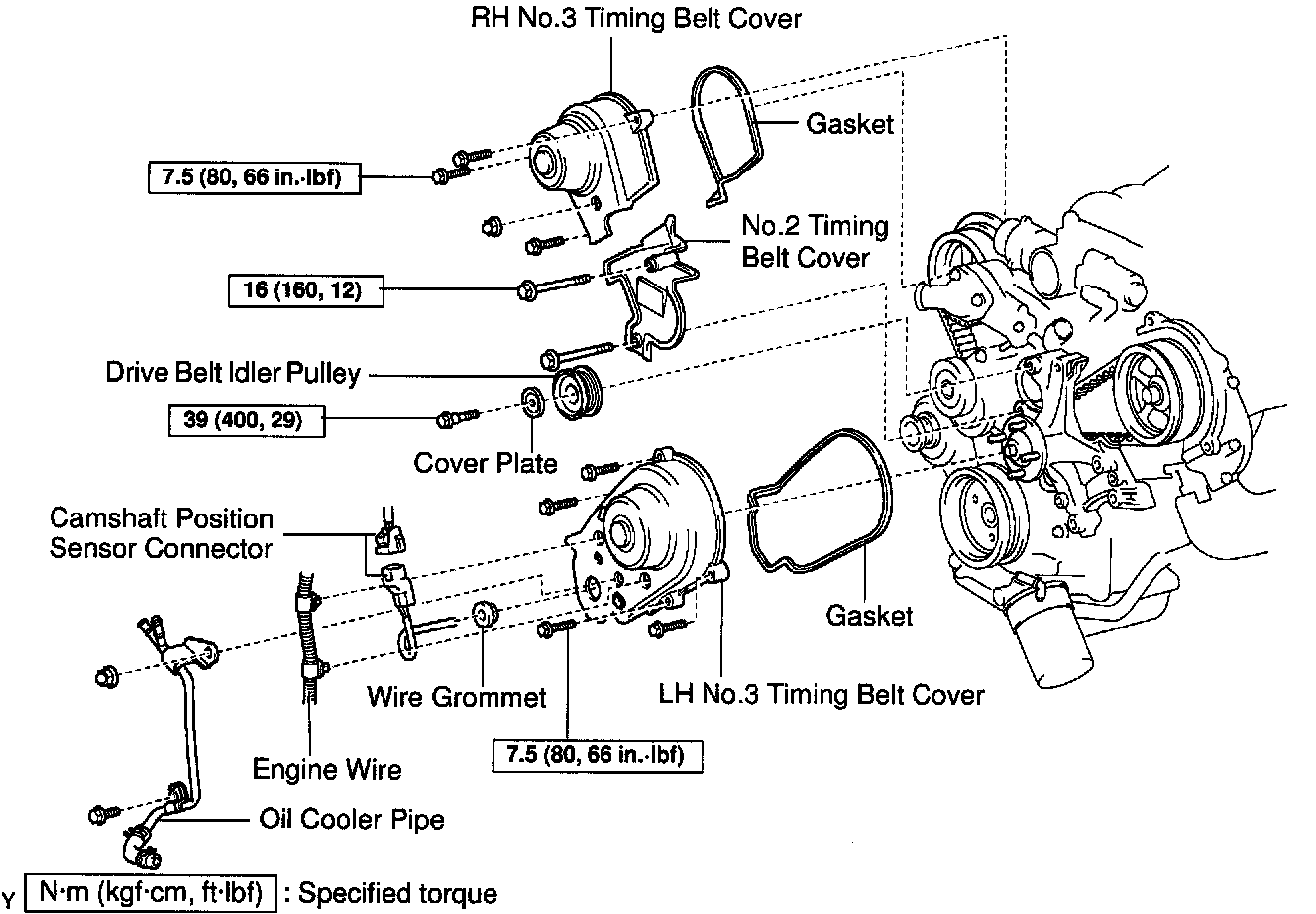 RH No.3 Timing Belt Cover

Gasket

7.5 (80, 66 in.·lbf)

No.2 Timing Belt Cover

16 (160, 12)

Drive Belt Idler Pulley

39 (400, 29)

Cover Plate

Camshaft Position Sensor Connector

Gasket

Wire Grommet

LH No.3 Timing Belt Cover

Engine Wire

7.5 (80, 66 in.·lbf)

Oil Cooler Pipe

Y

N·m (kgf·cm, ft·lbf) : Specified torque