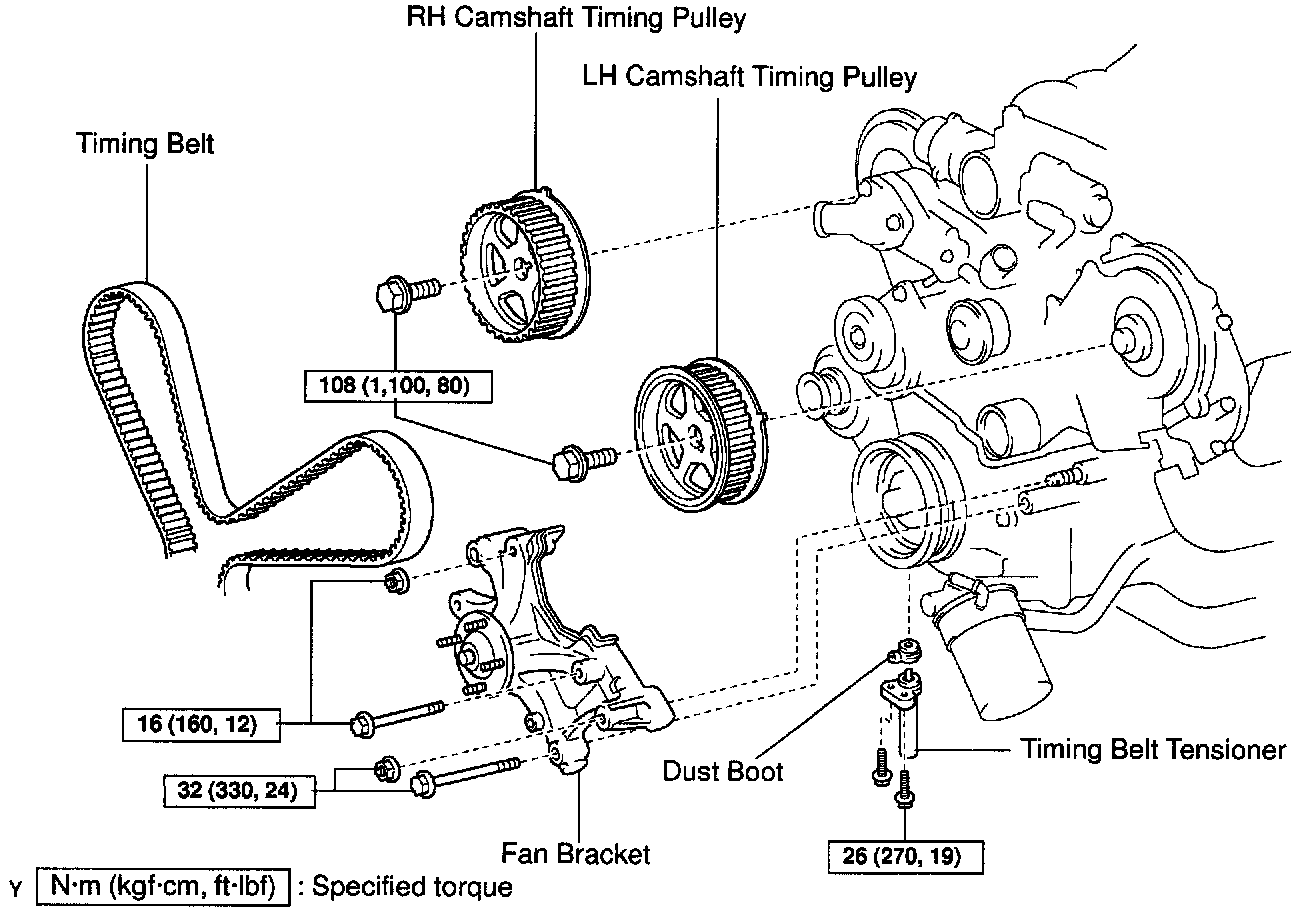 RH Camshaft Timing Pulley

LH Camshaft Timing Pulley

Timing Belt

108 (1,100, 80)

16 (160, 12)

32 (330, 24)

Dust Boot

Timing Belt Tensioner

Fan Bracket

26 (270, 19)

Y N·m (kgf·cm, ft·lbf) : Specified torque