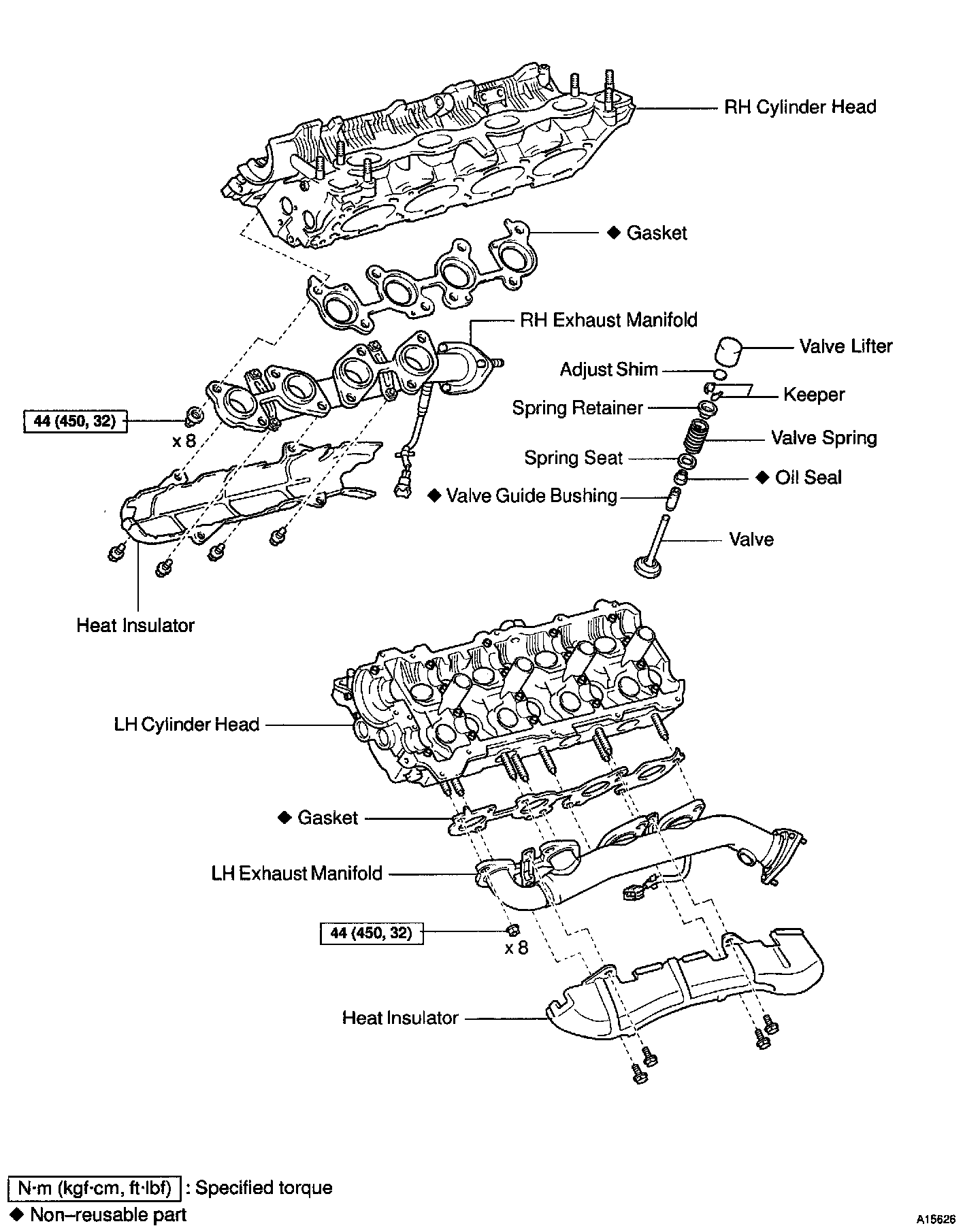 RH Cylinder Head

◆ Gasket

RH Exhaust Manifold

Valve Lifter

Adjust Shim

Keeper

Spring Retainer

Valve Spring

Spring Seat

◆ Oil Seal

◆ Valve Guide Bushing

Valve

44 (450, 32)

x 8

Heat Insulator

LH Cylinder Head

◆ Gasket

LH Exhaust Manifold

44 (450, 32)

x 8

Heat Insulator

N·m (kgf·cm, ft·lbf) : Specified torque

◆ Non–reusable part

A15626