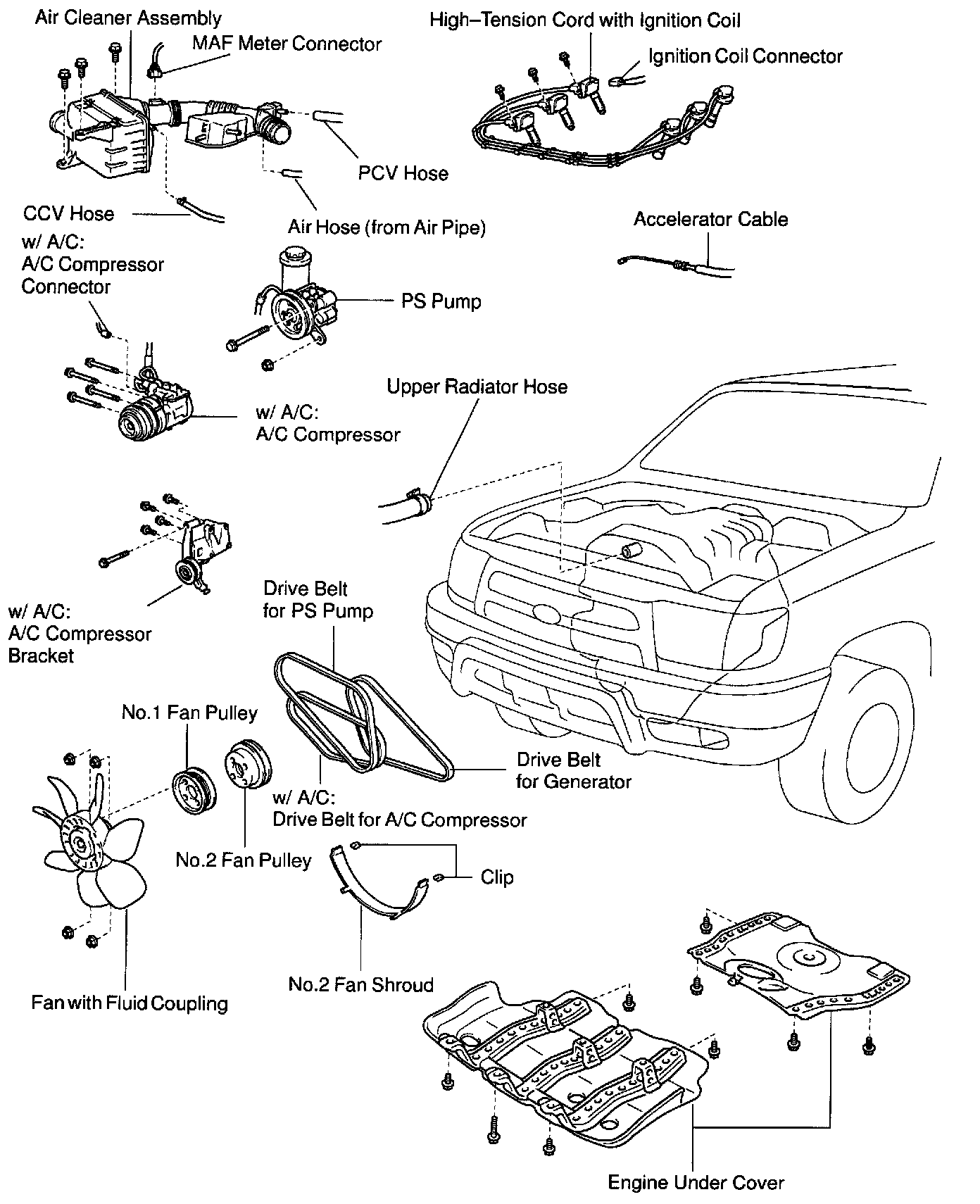 Air Cleaner Assembly
MAF Meter Connector
High–Tension Cord with Ignition Coil
Ignition Coil Connector
PCV Hose
CCV Hose
Air Hose (from Air Pipe)
Accelerator Cable
w/ A/C:
A/C Compressor
Connector
PS Pump
Upper Radiator Hose
w/ A/C:
A/C Compressor
w/ A/C:
A/C Compressor
Bracket
Drive Belt
for PS Pump
No.1 Fan Pulley
Drive Belt
for Generator
w/ A/C:
Drive Belt for A/C Compressor
No.2 Fan Pulley
Clip
No.2 Fan Shroud
Fan with Fluid Coupling
Engine Under Cover