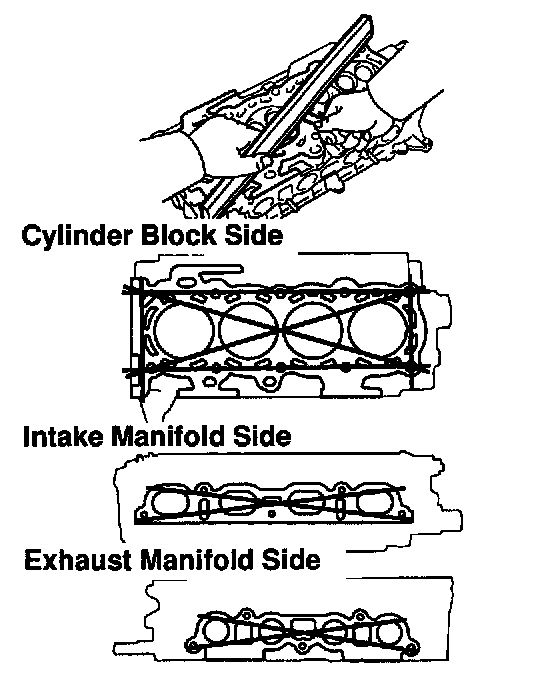 Cylinder Block Side

Intake Manifold Side

Exhaust Manifold Side