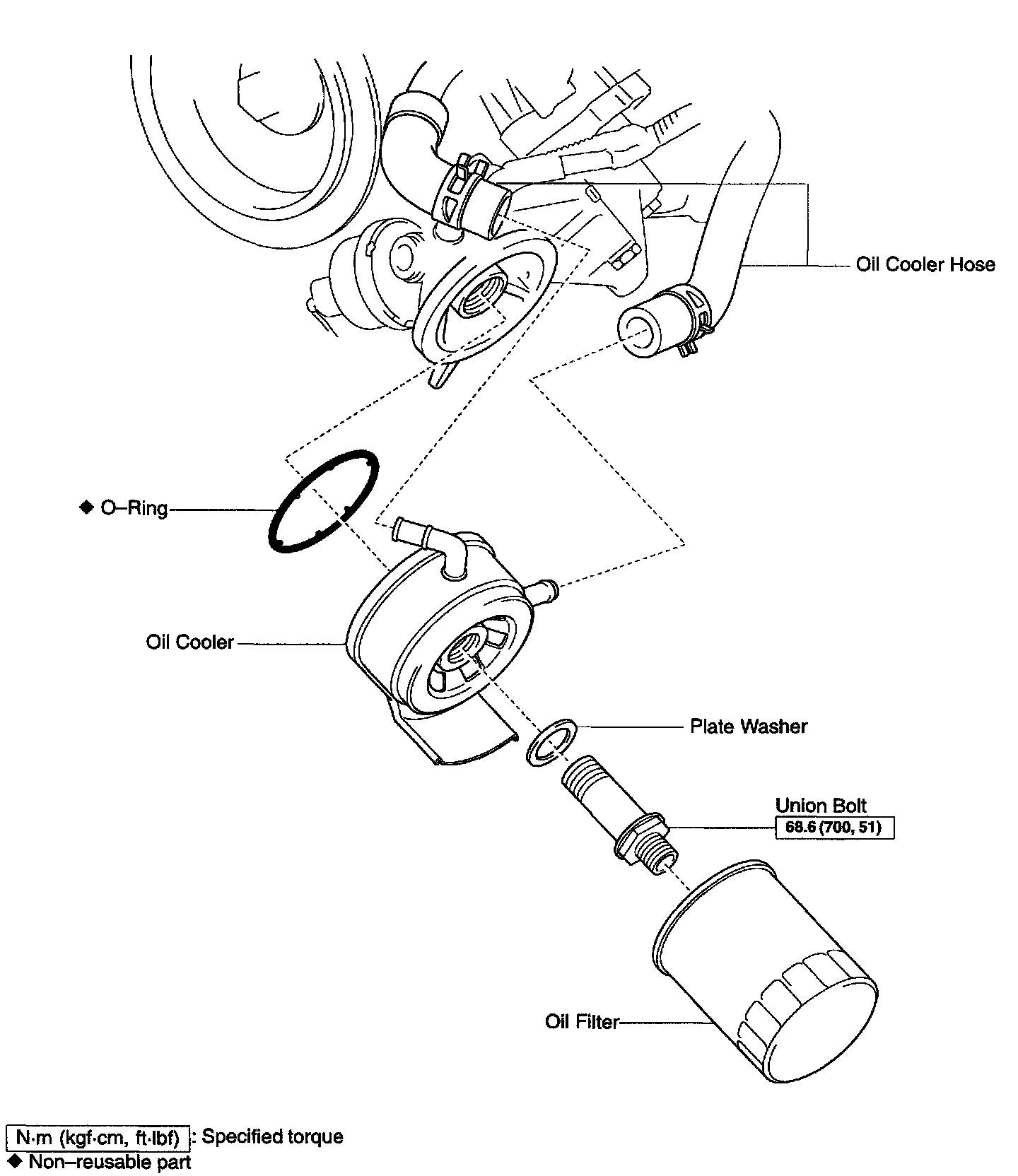 Oil Cooler Hose

◆ O–Ring

Oil Cooler

Plate Washer

Union Bolt
68.6 (700, 51)

Oil Filter

N·m (kgf·cm, ft·lbf) : Specified torque
◆ Non–reusable part