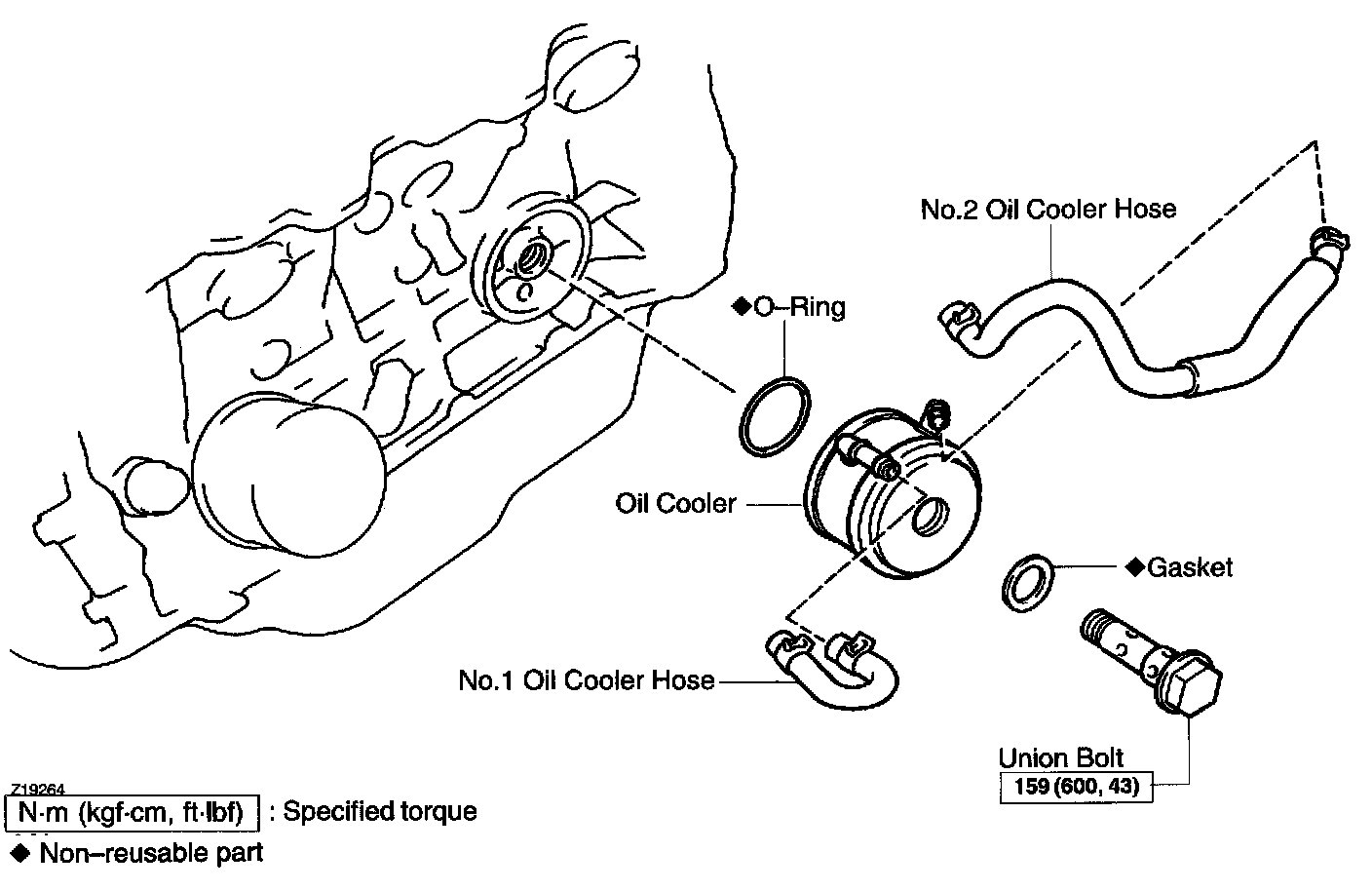 No.2 Oil Cooler Hose

◆O–Ring

Oil Cooler

◆Gasket

No.1 Oil Cooler Hose

Union Bolt

159 (600, 43)

Z19264

N·m (kgf·cm, ft·lbf) : Specified torque

◆ Non–reusable part