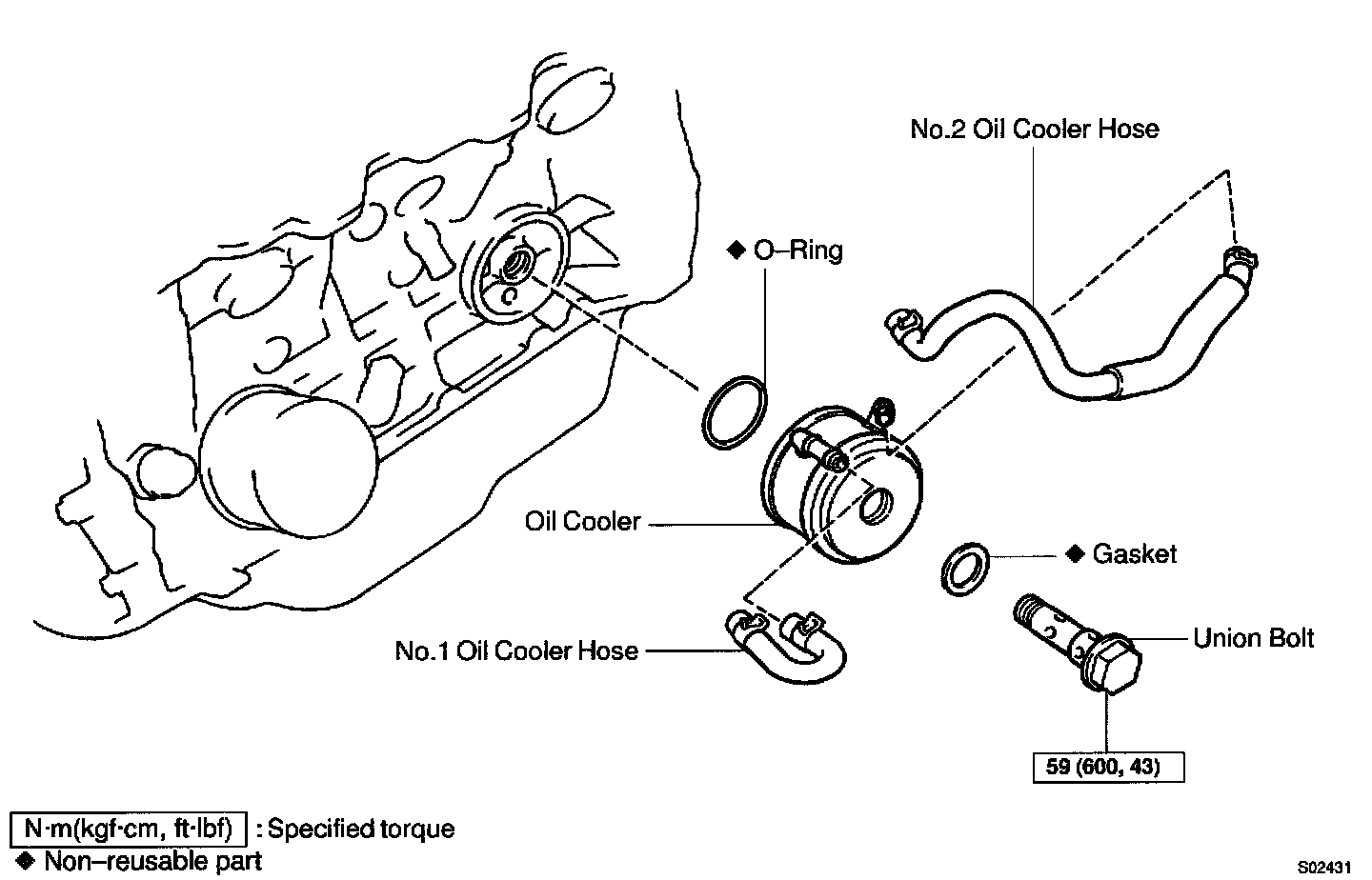 No.2 Oil Cooler Hose

◆ O–Ring

Oil Cooler

◆ Gasket

No.1 Oil Cooler Hose

Union Bolt

59 (600, 43)

N·m(kgf·cm, ft·lbf) : Specified torque
◆ Non–reusable part

S02431