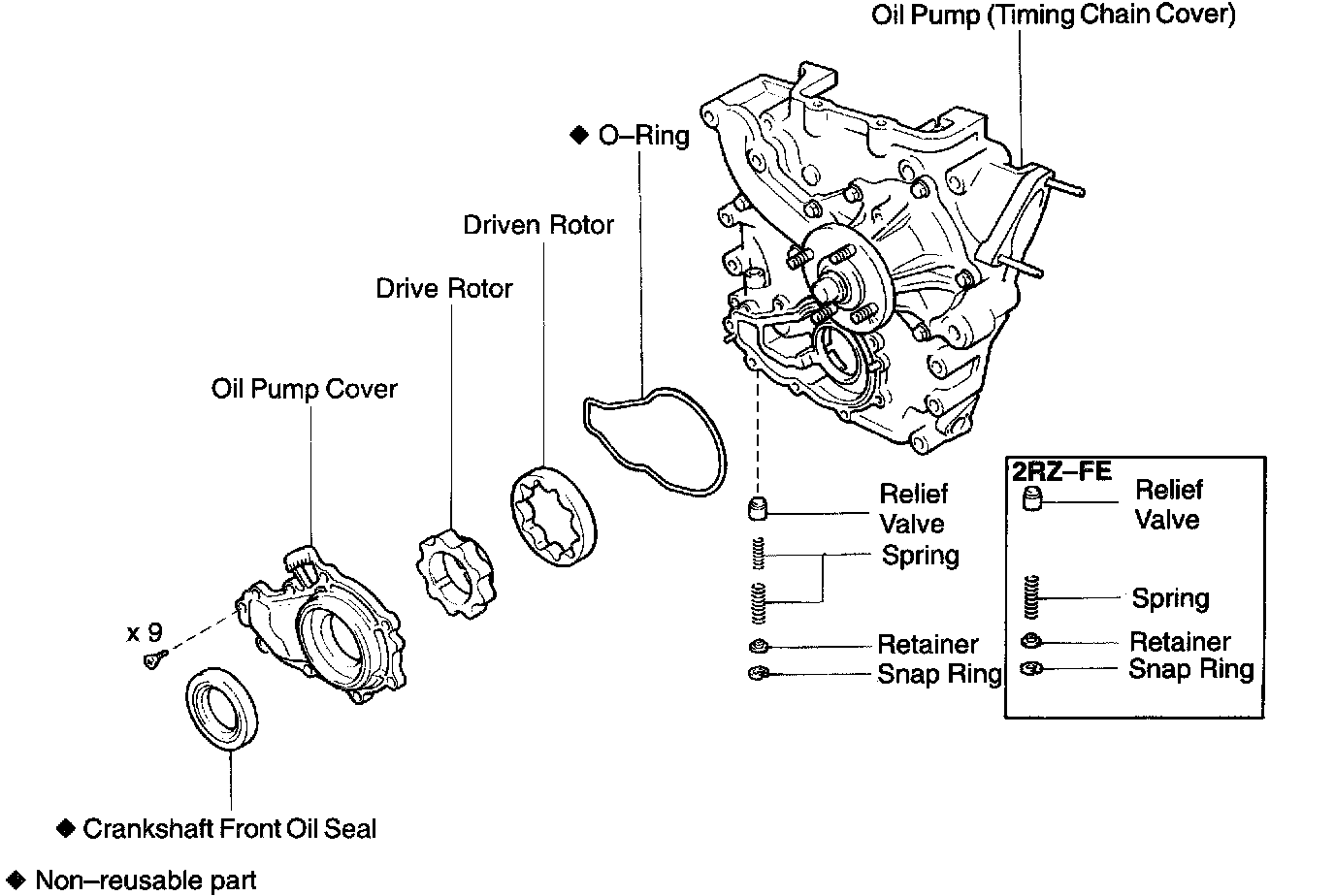 Oil Pump (Timing Chain Cover)

◆ O–Ring

Driven Rotor

Drive Rotor

Oil Pump Cover

x 9

Relief Valve

Spring

Retainer

Snap Ring

2RZ–FE

Relief Valve

Spring

Retainer

Snap Ring

◆ Crankshaft Front Oil Seal

◆ Non–reusable part