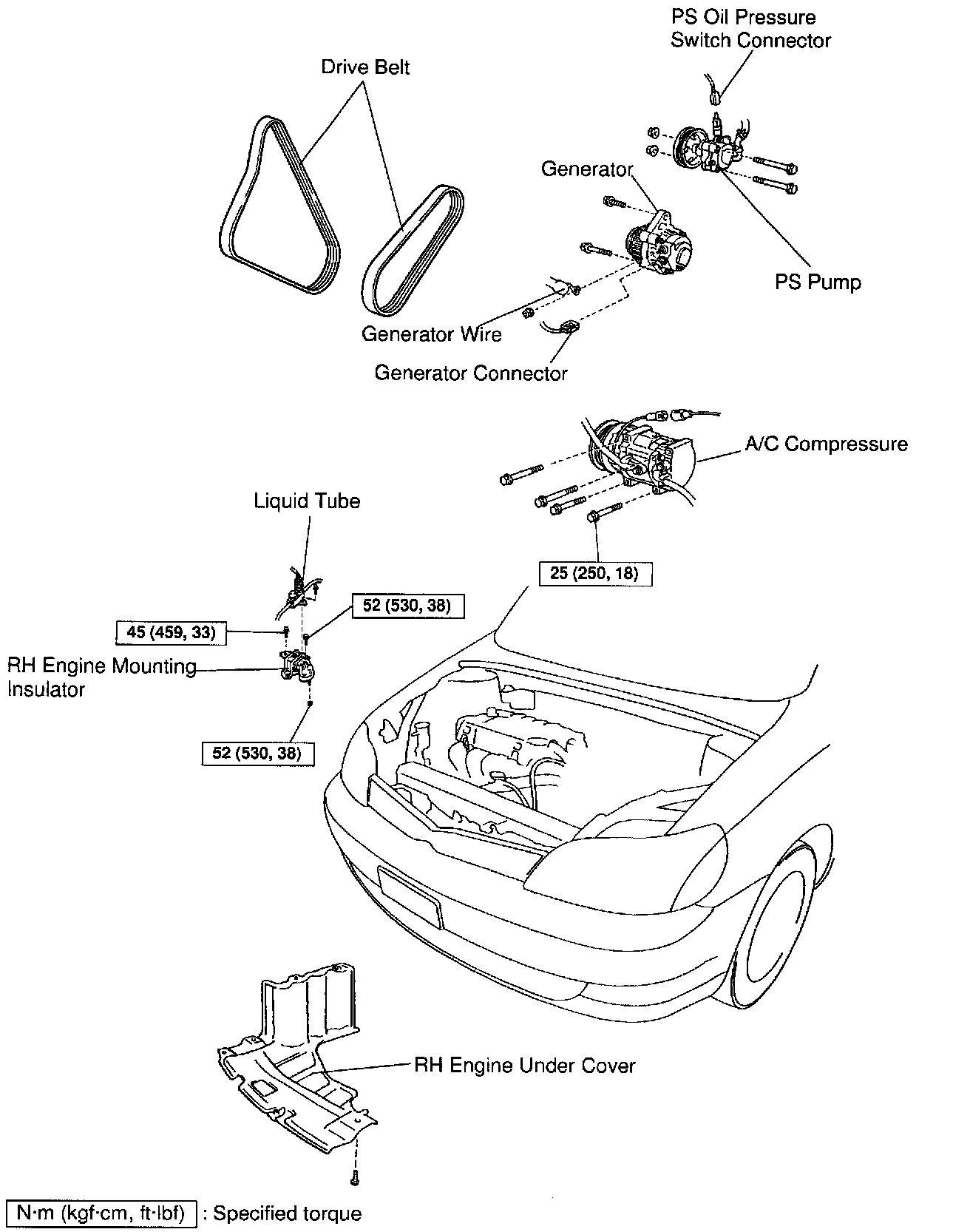 PS Oil Pressure Switch Connector

Drive Belt

Generator

PS Pump

Generator Wire

Generator Connector

A/C Compressure

Liquid Tube

25 (250, 18)

52 (530, 38)

45 (459, 33)

RH Engine Mounting Insulator

52 (530, 38)

RH Engine Under Cover

N·m (kgf·cm, ft·lbf) : Specified torque