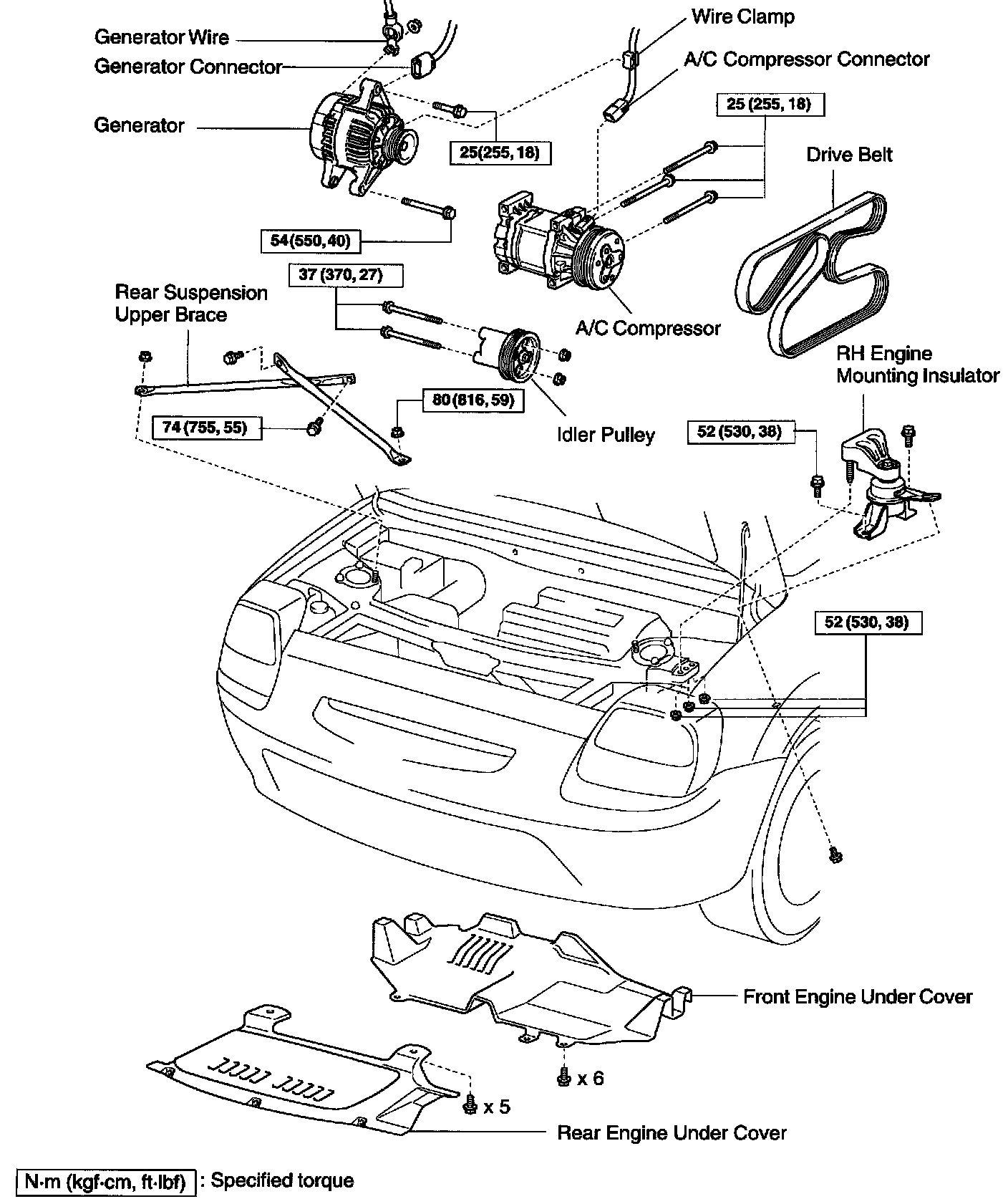 Generator Wire

Generator Connector

Generator

Wire Clamp

A/C Compressor Connector

25 (255, 18)

25(255, 18)

Drive Belt

54(550, 40)

37 (370, 27)

Rear Suspension Upper Brace

A/C Compressor

RH Engine Mounting Insulator

74 (755, 55)

80(816, 59)

Idler Pulley

52 (530, 38)

52 (530, 38)

Front Engine Under Cover

x 6

x 5

Rear Engine Under Cover

N·m (kgf·cm, ft·lbf) : Specified torque