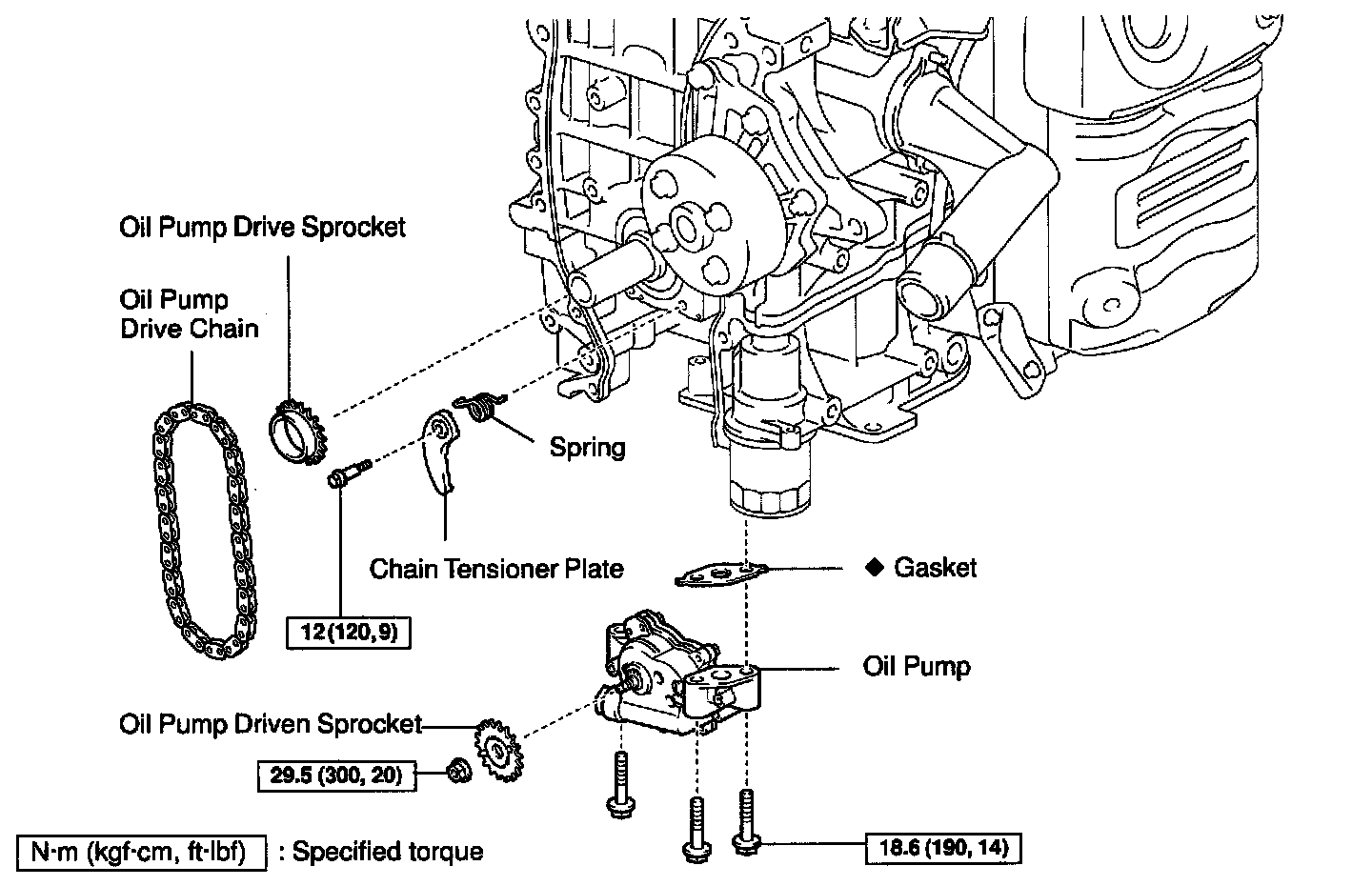 Oil Pump Drive Sprocket

Oil Pump Drive Chain

Spring

Chain Tensioner Plate

◆ Gasket

12 (120, 9)

Oil Pump

Oil Pump Driven Sprocket

29.5 (300, 20)

N·m (kgf·cm, ft·lbf) : Specified torque

18.6 (190, 14)