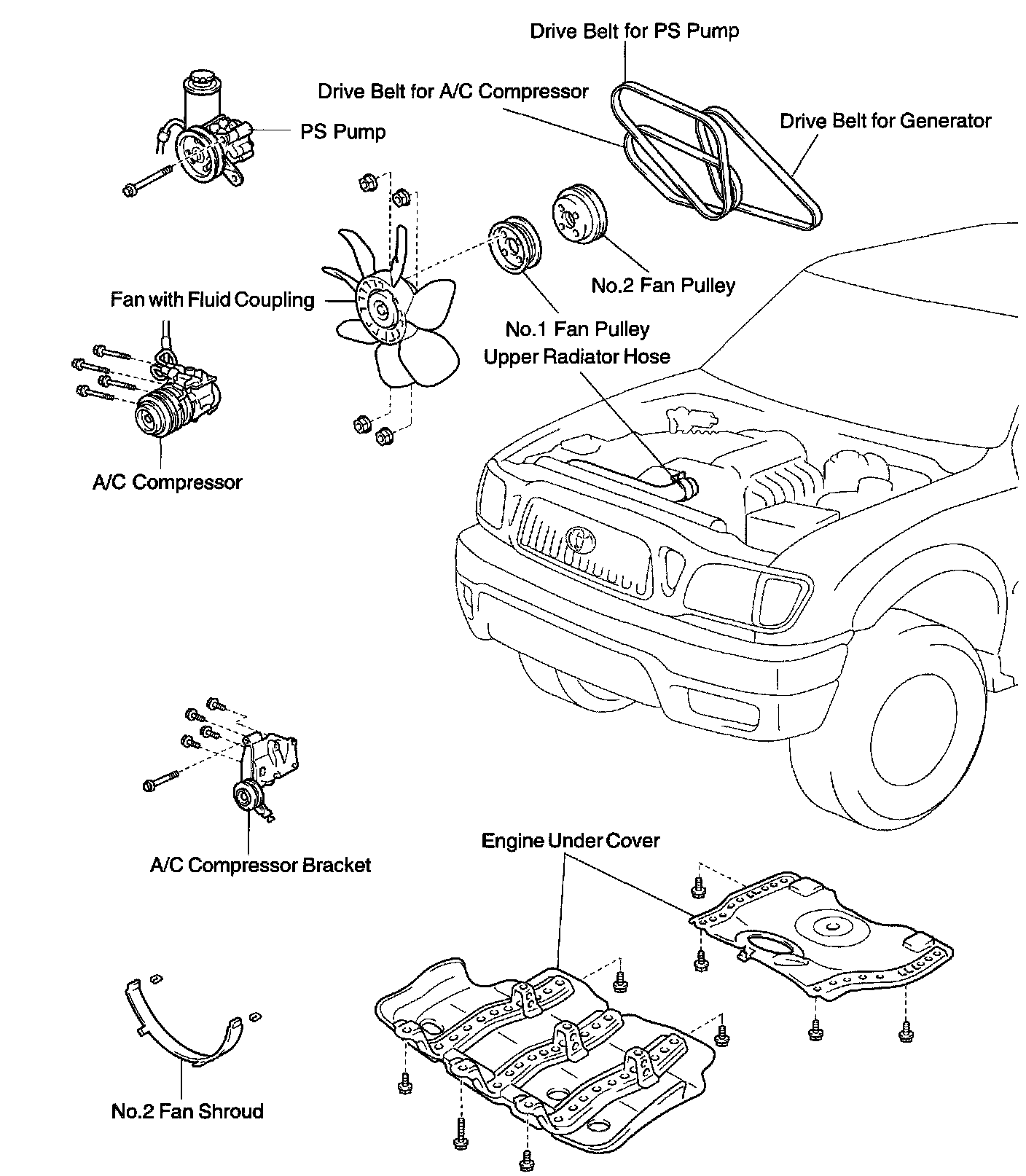 Drive Belt for PS Pump

Drive Belt for A/C Compressor

Drive Belt for Generator

PS Pump

No.2 Fan Pulley

Fan with Fluid Coupling

No.1 Fan Pulley

Upper Radiator Hose

A/C Compressor

A/C Compressor Bracket

Engine Under Cover

No.2 Fan Shroud