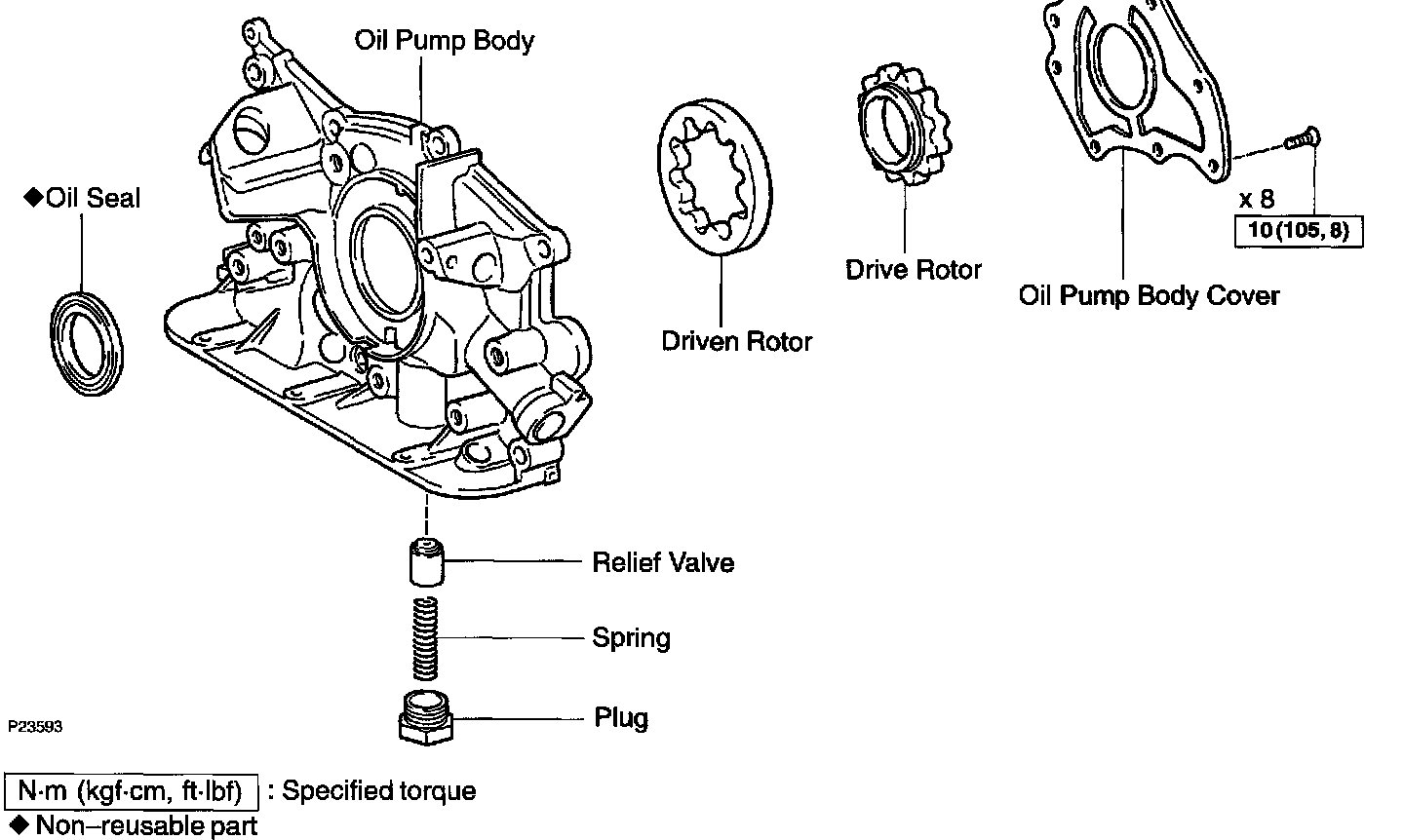 Oil Pump Body

◆Oil Seal

Driven Rotor

Drive Rotor

Oil Pump Body Cover

x 8

10 (105, 8)

Relief Valve

Spring

Plug

P23593

N·m (kgf·cm, ft·lbf) : Specified torque

◆ Non–reusable part