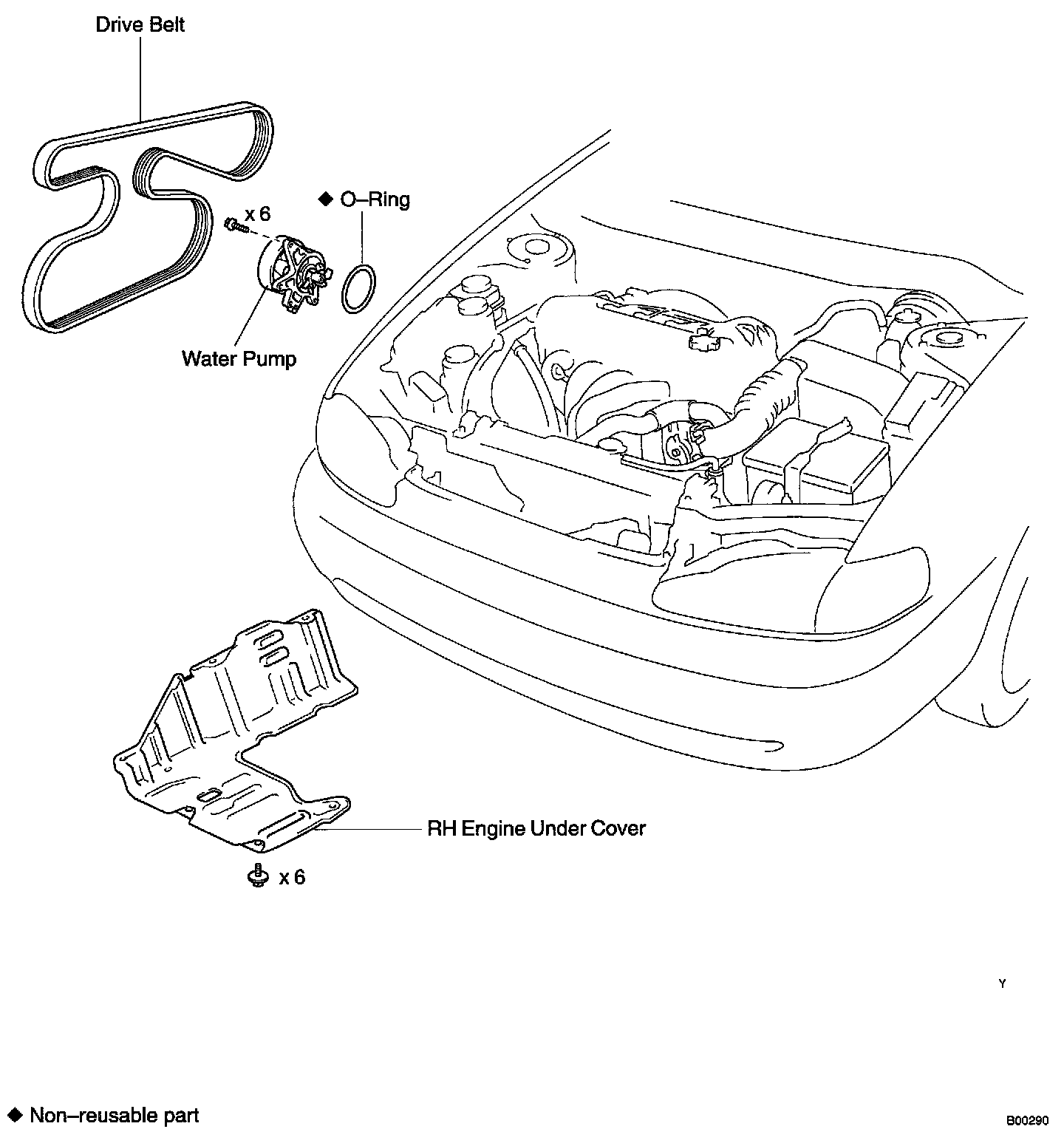 Drive Belt

x 6

◆ O–Ring

Water Pump

RH Engine Under Cover

x 6

Y

◆ Non–reusable part

B00290