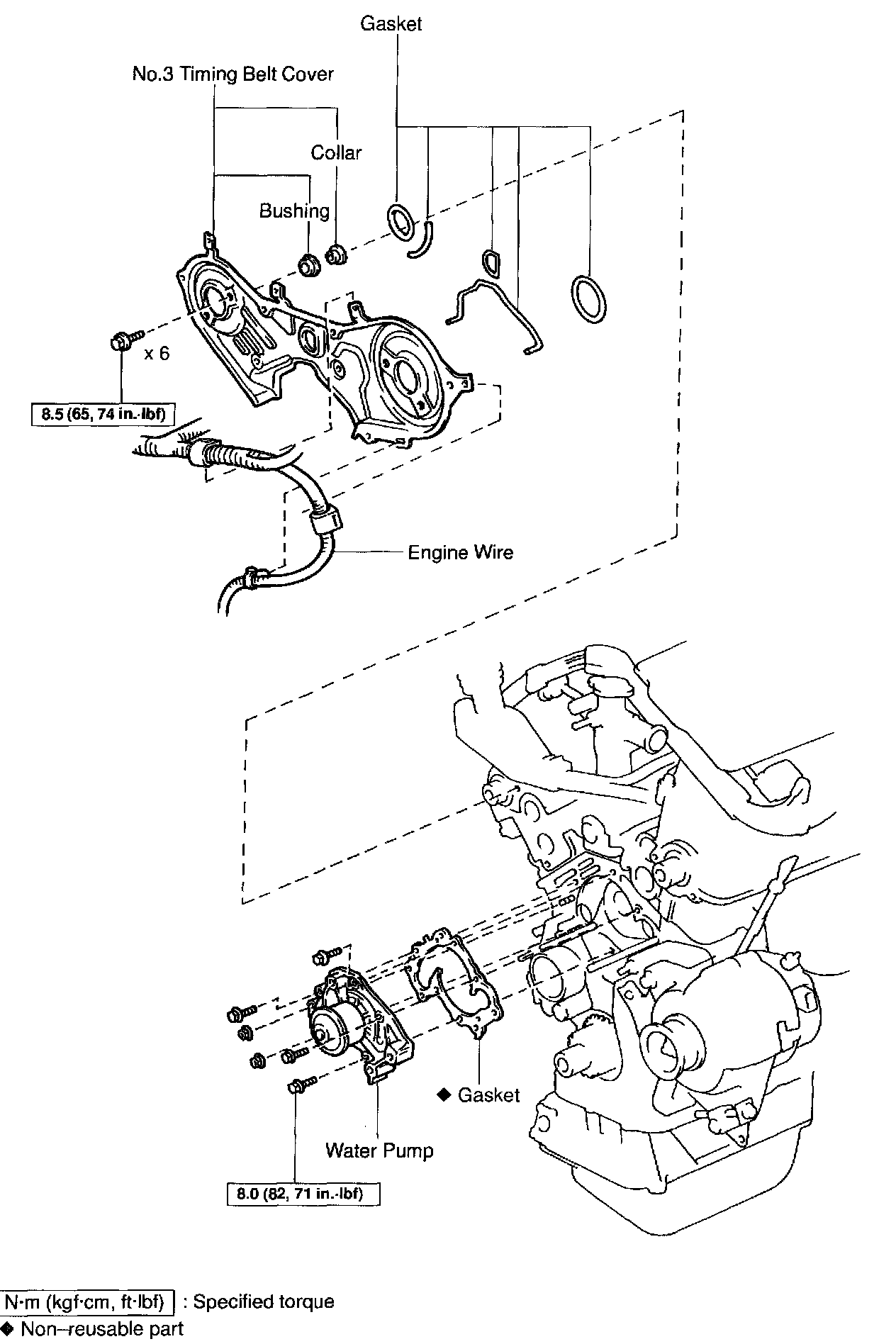 Gasket

No.3 Timing Belt Cover

Collar

Bushing

x 6

8.5 (65, 74 in.·lbf)

Engine Wire

◆ Gasket

Water Pump

8.0 (82, 71 in.·lbf)

N·m (kgf·cm, ft·lbf) : Specified torque
◆ Non–reusable part