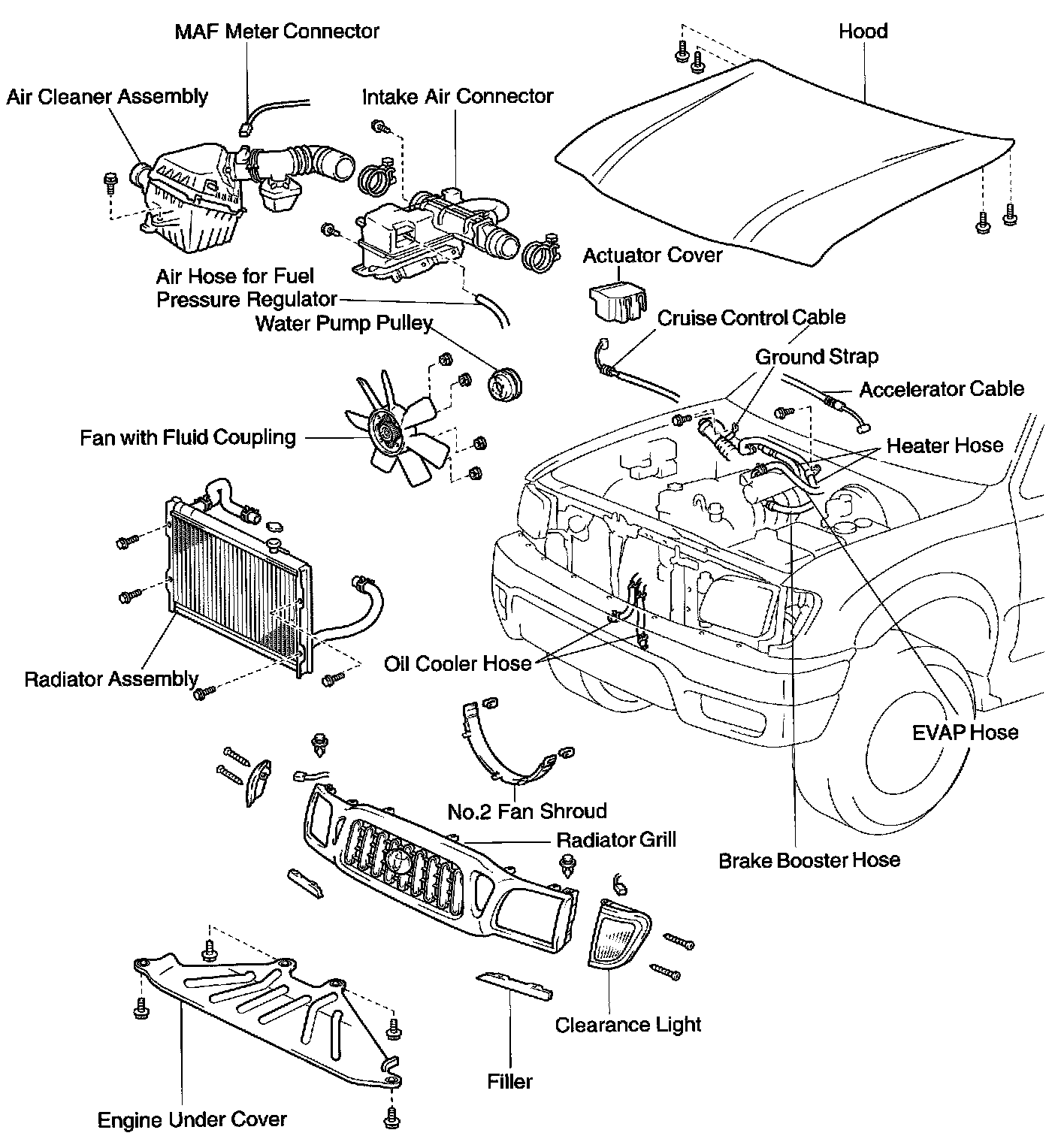 MAF Meter Connector

Hood

Air Cleaner Assembly

Intake Air Connector

Actuator Cover

Air Hose for Fuel Pressure Regulator

Water Pump Pulley

Cruise Control Cable

Ground Strap

Accelerator Cable

Fan with Fluid Coupling

Heater Hose

Radiator Assembly

Oil Cooler Hose

EVAP Hose

No.2 Fan Shroud

Radiator Grill

Brake Booster Hose

Clearance Light

Filler

Engine Under Cover