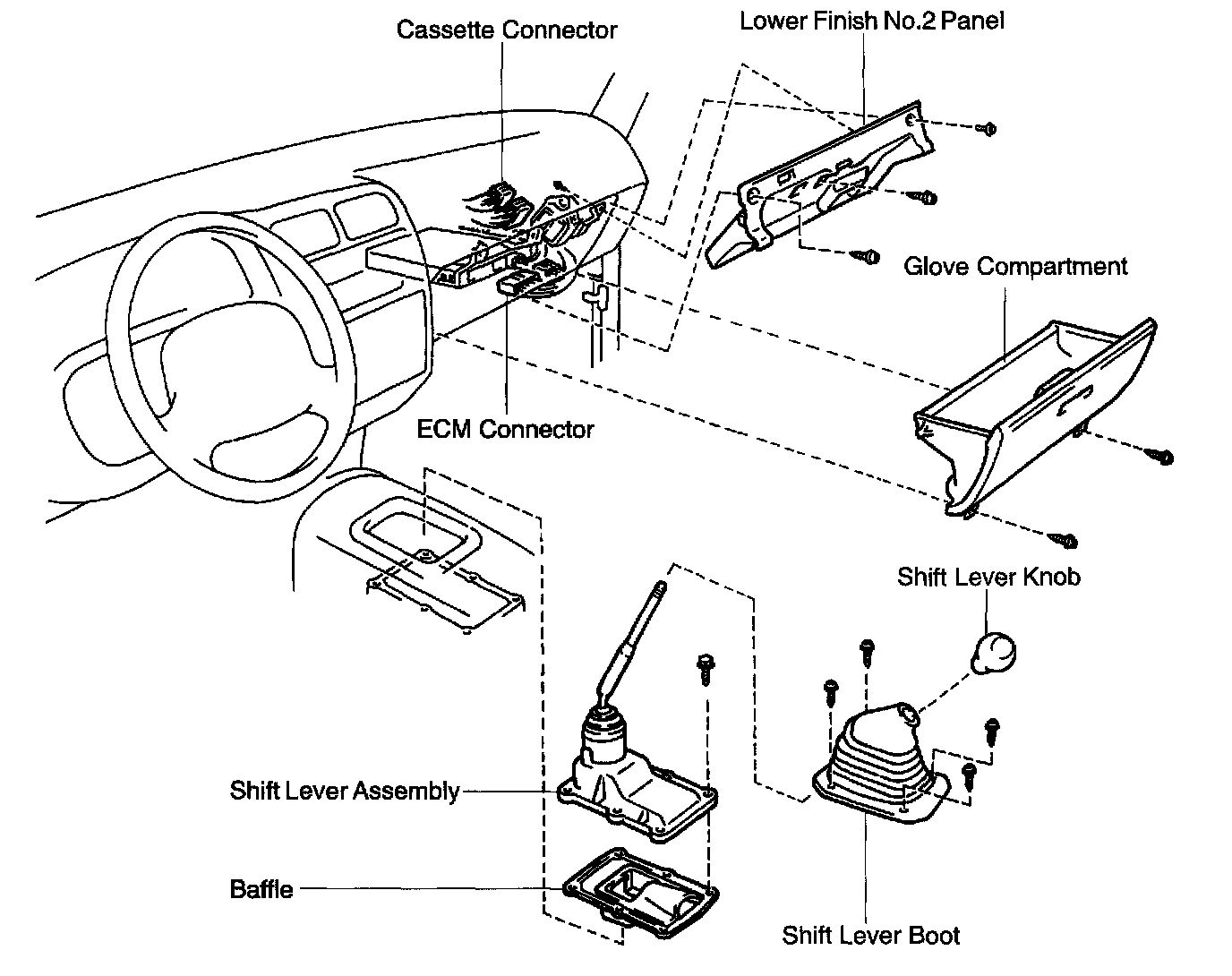 Cassette Connector

Lower Finish No.2 Panel

Glove Compartment

ECM Connector

Shift Lever Knob

Shift Lever Assembly

Baffle

Shift Lever Boot