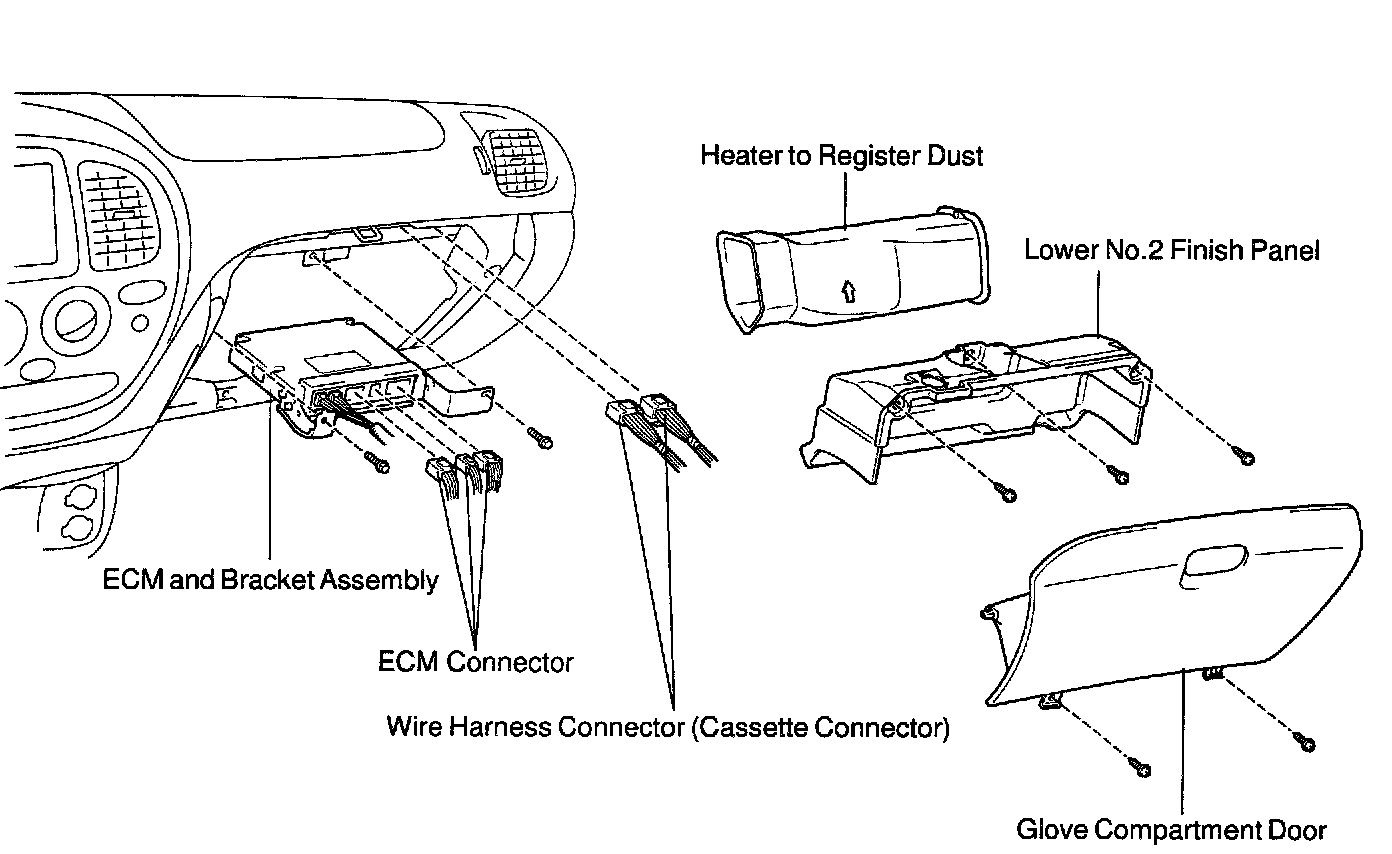 Heater to Register Dust

Lower No.2 Finish Panel

ECM and Bracket Assembly

ECM Connector

Wire Harness Connector (Cassette Connector)

Glove Compartment Door