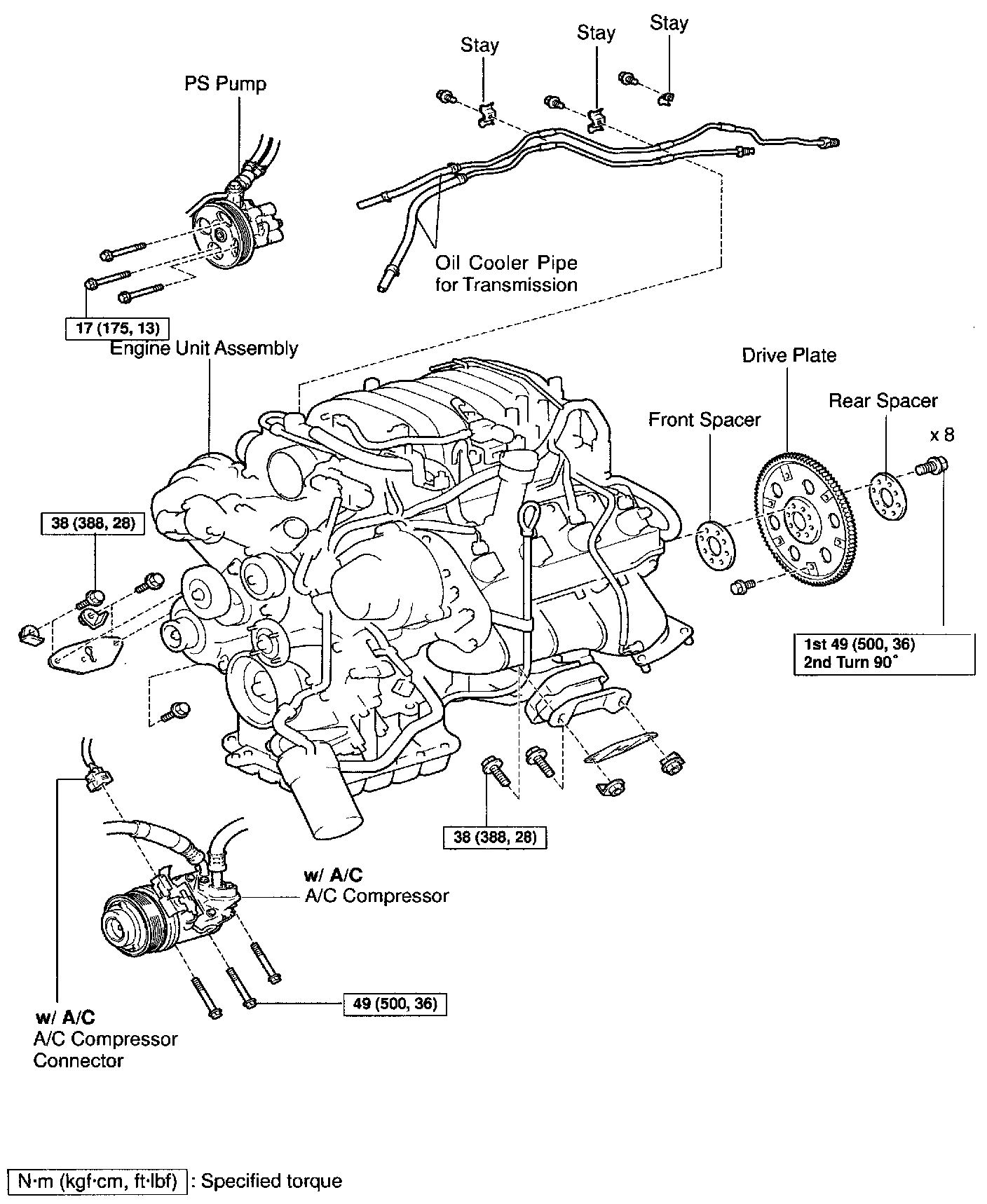 Stay

Stay

Stay

PS Pump

Oil Cooler Pipe for Transmission

17 (175, 13)

Engine Unit Assembly

Drive Plate

Rear Spacer

Front Spacer

x 8

38 (388, 28)

1st 49 (500, 36)
2nd Turn 90°

38 (388, 28)

w/ A/C
A/C Compressor

49 (500, 36)

w/ A/C
A/C Compressor Connector

N·m (kgf·cm, ft·lbf) : Specified torque