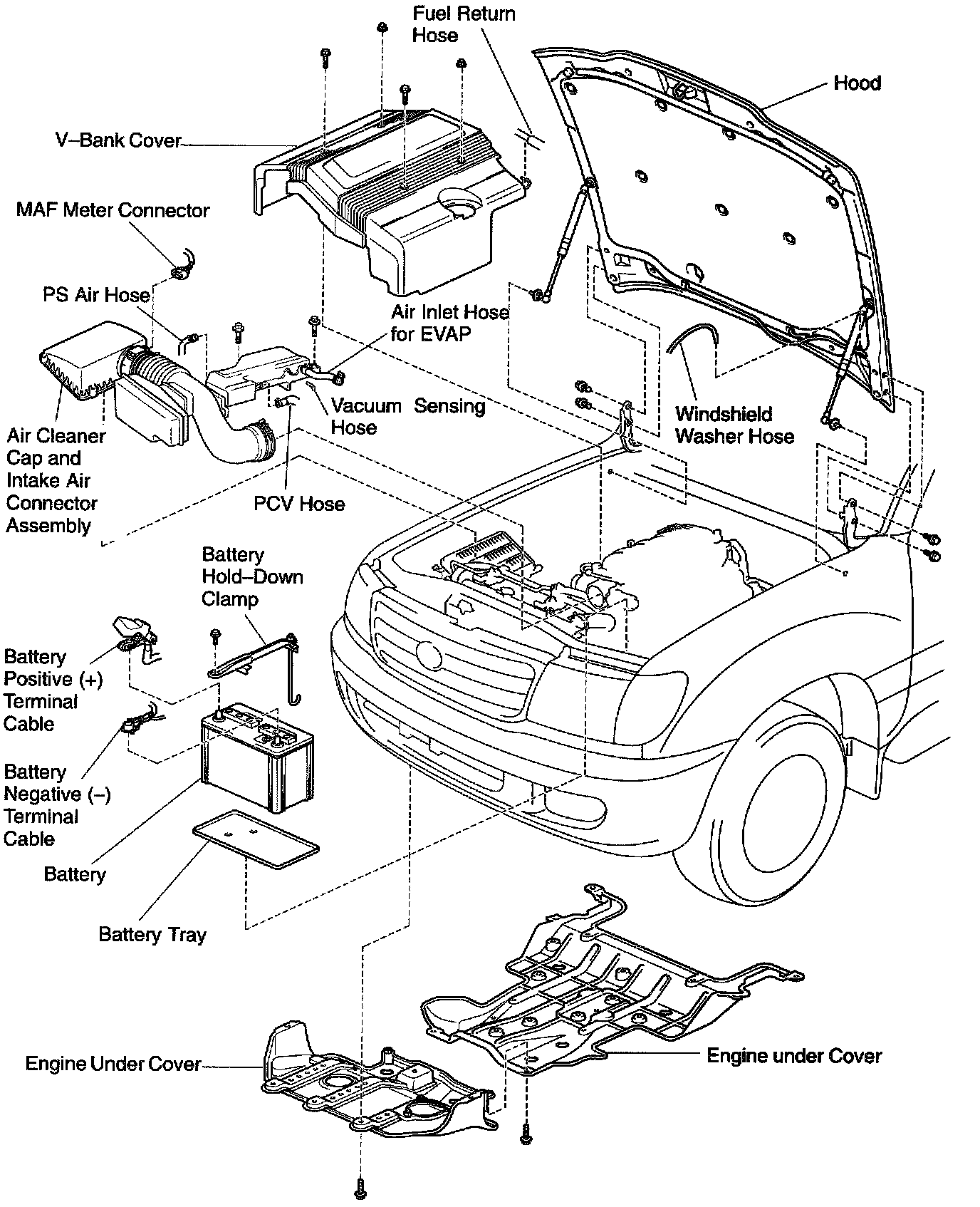 Fuel Return Hose

Hood

V–Bank Cover

MAF Meter Connector

PS Air Hose

Air Inlet Hose for EVAP

Vacuum Sensing Hose

Windshield Washer Hose

Air Cleaner Cap and Intake Air Connector Assembly

PCV Hose

Battery Hold–Down Clamp

Battery Positive (+) Terminal Cable

Battery Negative (–) Terminal Cable

Battery

Battery Tray

Engine Under Cover

Engine under Cover