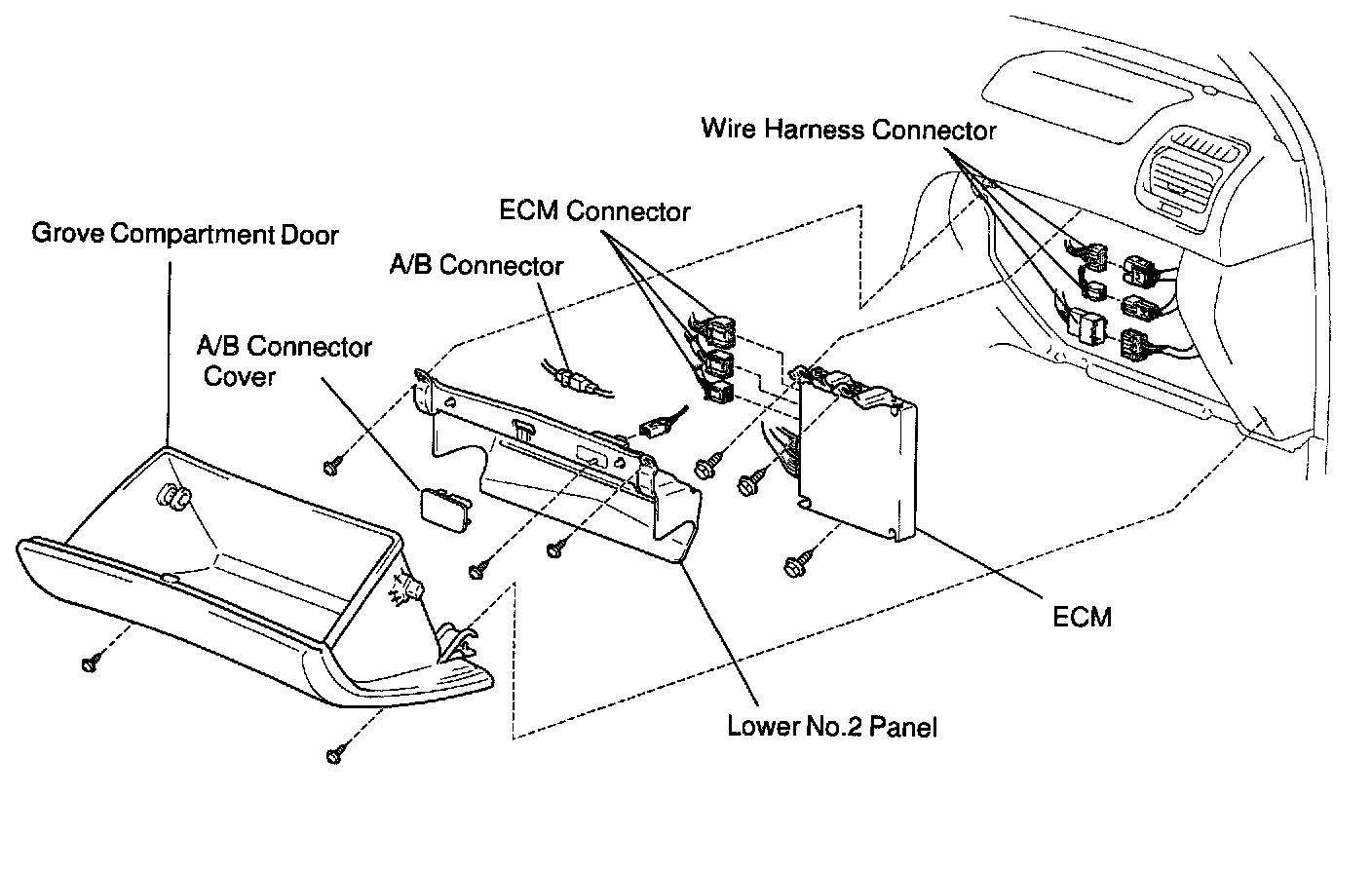 Wire Harness Connector

ECM Connector

Grove Compartment Door

A/B Connector

A/B Connector Cover

ECM

Lower No.2 Panel