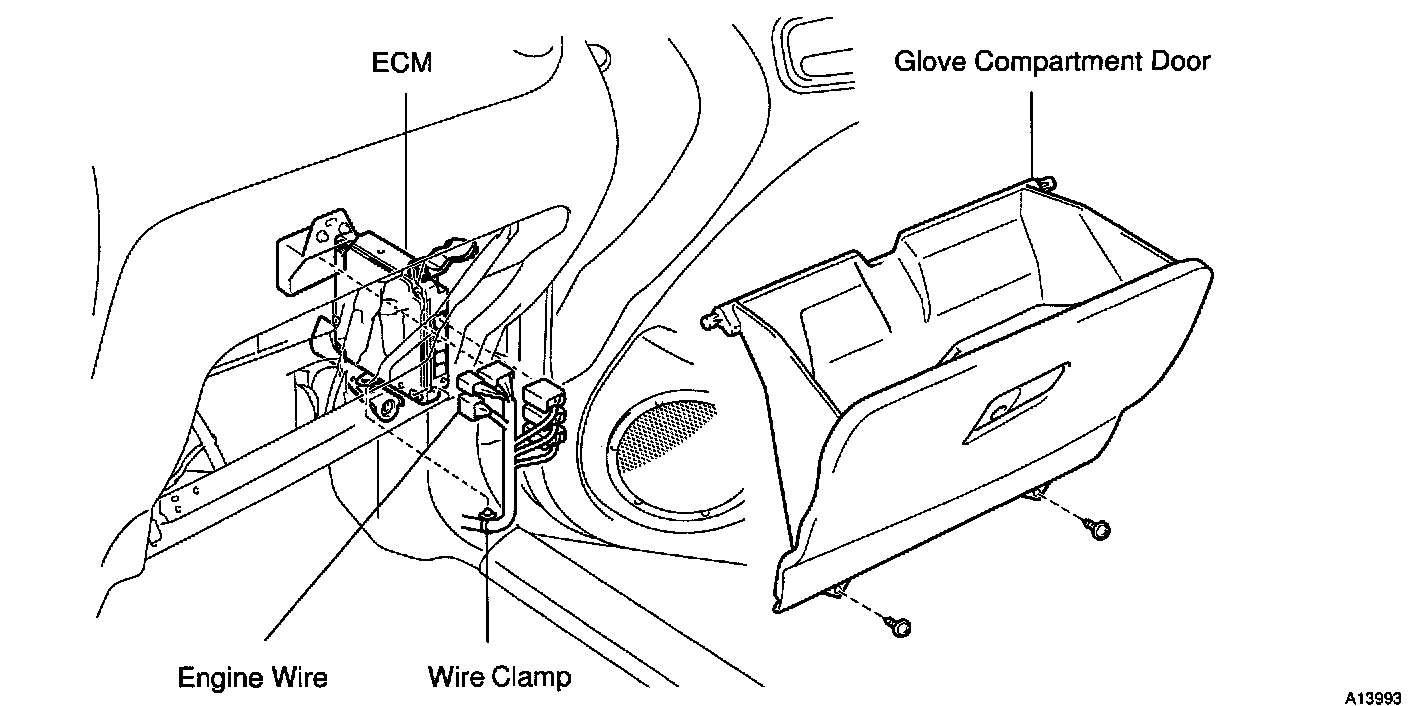 ECM

Glove Compartment Door

Engine Wire

Wire Clamp

A13993