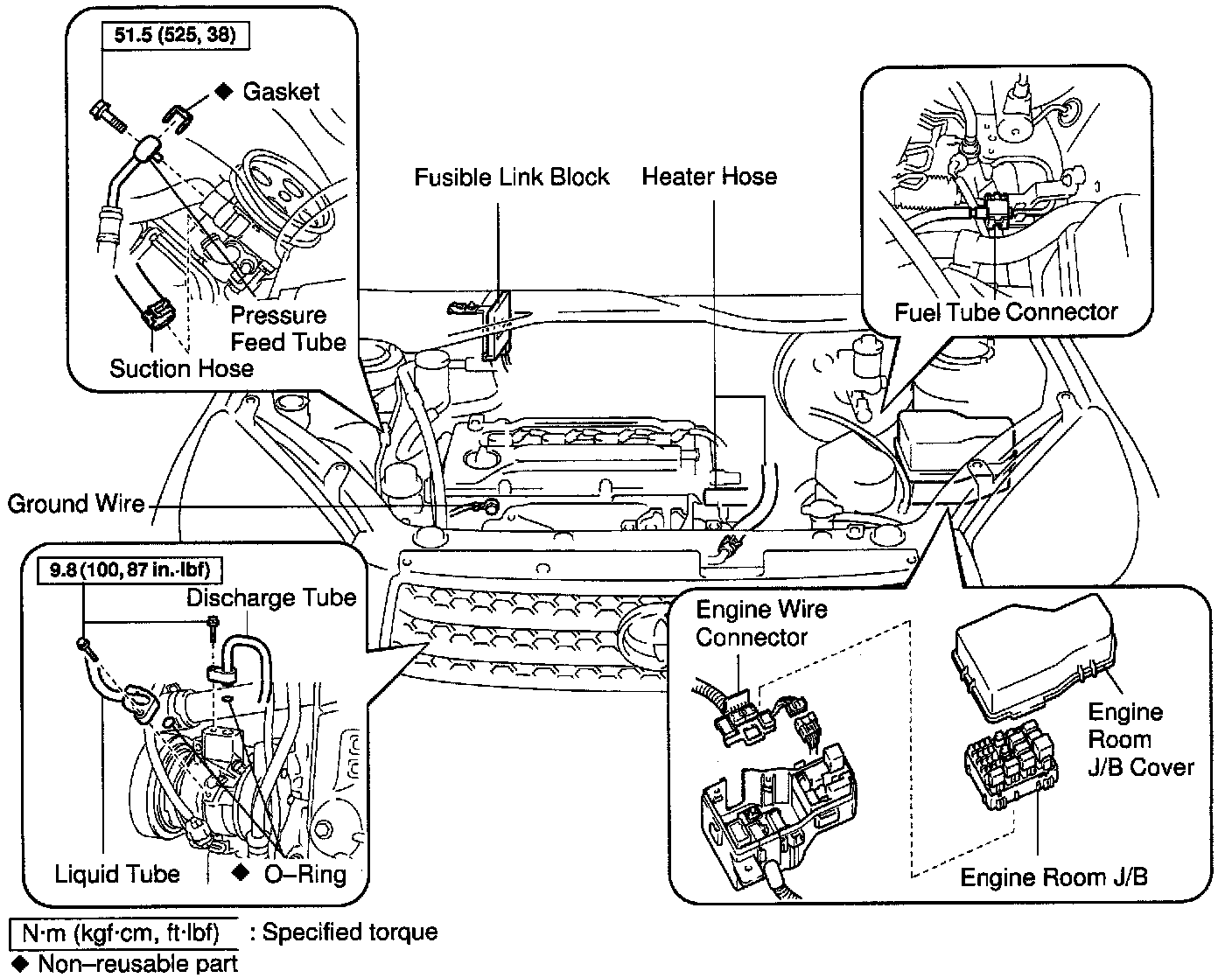 51.5 (525, 38)

◆ Gasket

Pressure Feed Tube

Suction Hose

Fusible Link Block

Heater Hose

Fuel Tube Connector

Ground Wire

9.8 (100, 87 in.·lbf)

Discharge Tube

Liquid Tube

◆ O–Ring

Engine Wire Connector

Engine Room J/B Cover

Engine Room J/B

N·m (kgf·cm, ft·lbf) : Specified torque

◆ Non–reusable part