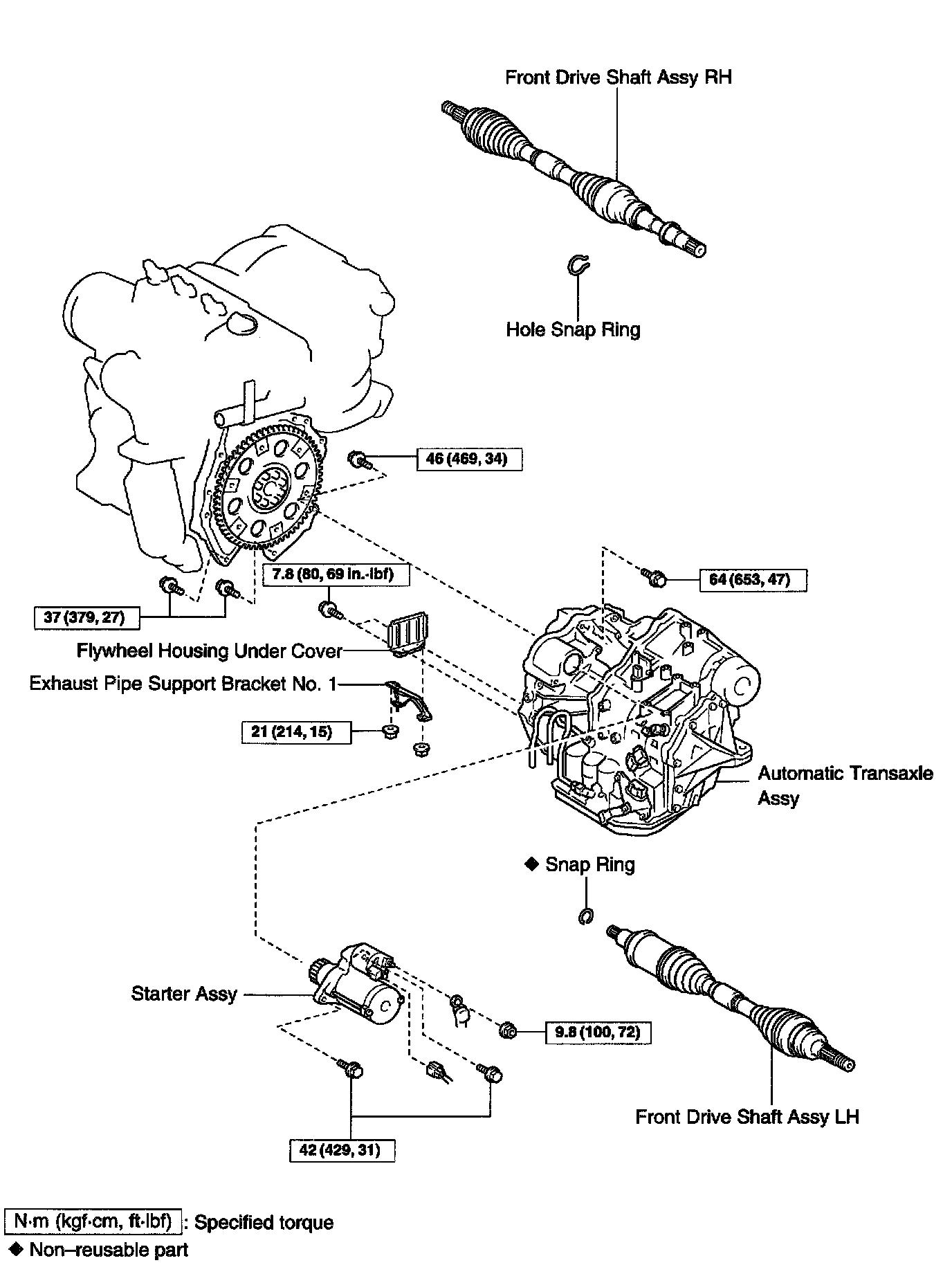 Front Drive Shaft Assy RH

Hole Snap Ring

46 (469, 34)

64 (653, 47)

7.8 (80, 69 in.·lbf)

37 (379, 27)

Flywheel Housing Under Cover

Exhaust Pipe Support Bracket No. 1

21 (214, 15)

Automatic Transaxle Assy

◆ Snap Ring

Starter Assy

9.8 (100, 72)

Front Drive Shaft Assy LH

42 (429, 31)

N·m (kgf·cm, ft·lbf) : Specified torque

◆ Non–reusable part