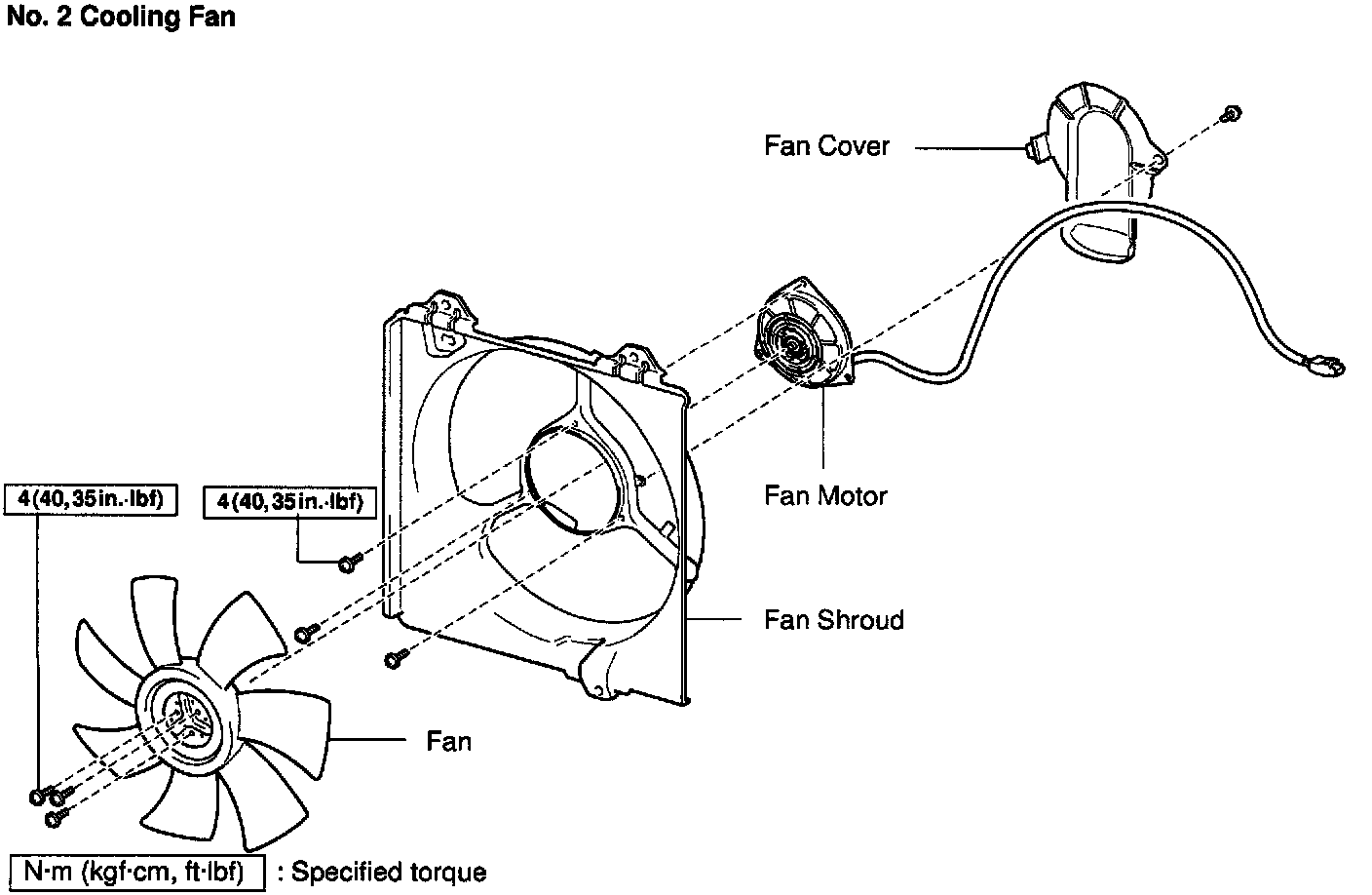 No. 2 Cooling Fan

Fan Cover

Fan Motor

4 (40, 35 in.·lbf)

4 (40, 35 in.·lbf)

Fan Shroud

Fan

N·m (kgf·cm, ft·lbf) : Specified torque