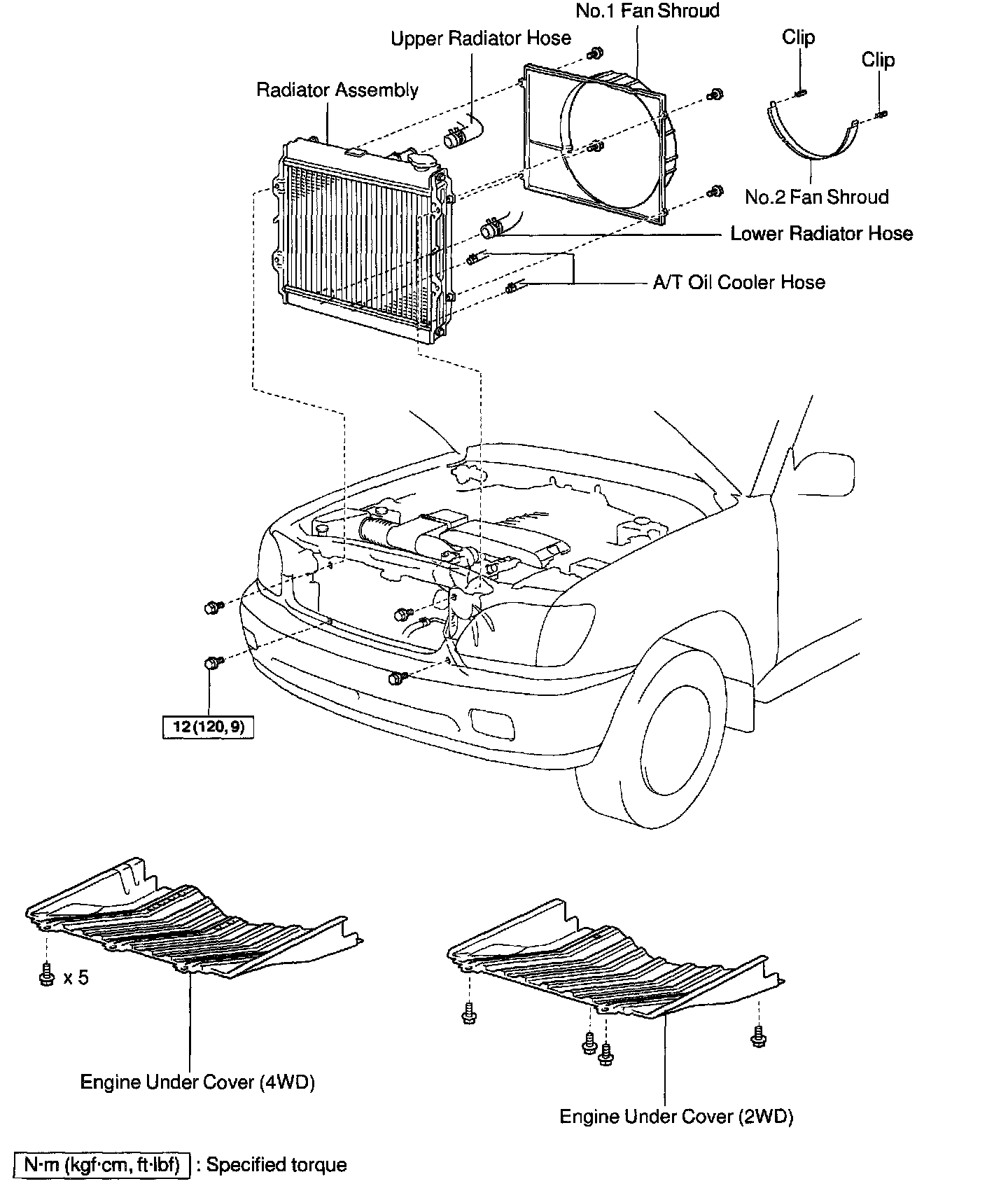 No.1 Fan Shroud

Upper Radiator Hose

Clip

Clip

Radiator Assembly

No.2 Fan Shroud

Lower Radiator Hose

A/T Oil Cooler Hose

12 (120, 9)

x 5

Engine Under Cover (4WD)

Engine Under Cover (2WD)

N·m (kgf·cm, ft·lbf) : Specified torque