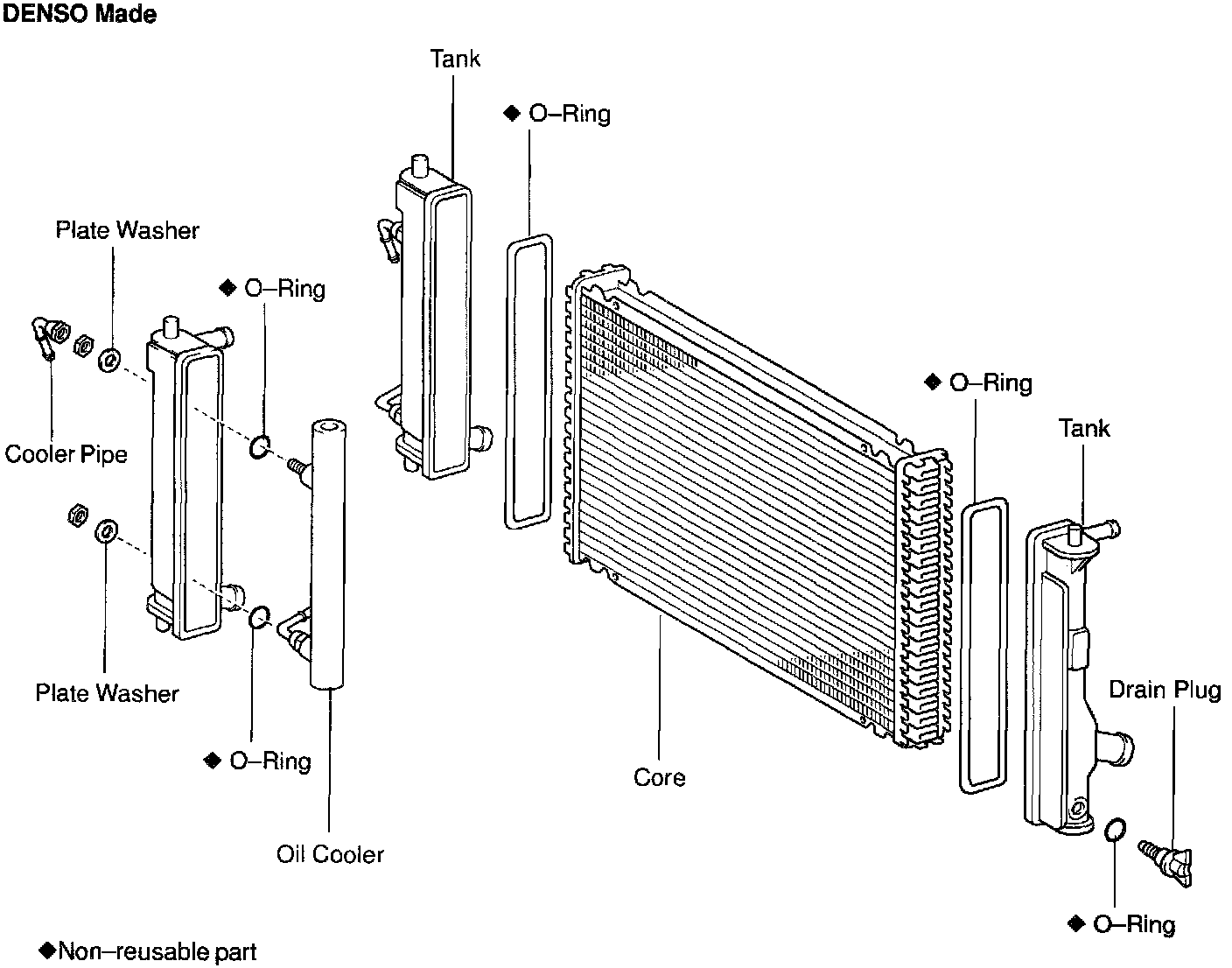 DENSO Made

Tank

◆ O–Ring

Plate Washer

◆ O–Ring

Cooler Pipe

◆ O–Ring

Tank

Plate Washer

Drain Plug

◆ O–Ring

Core

Oil Cooler

◆ O–Ring

◆Non–reusable part