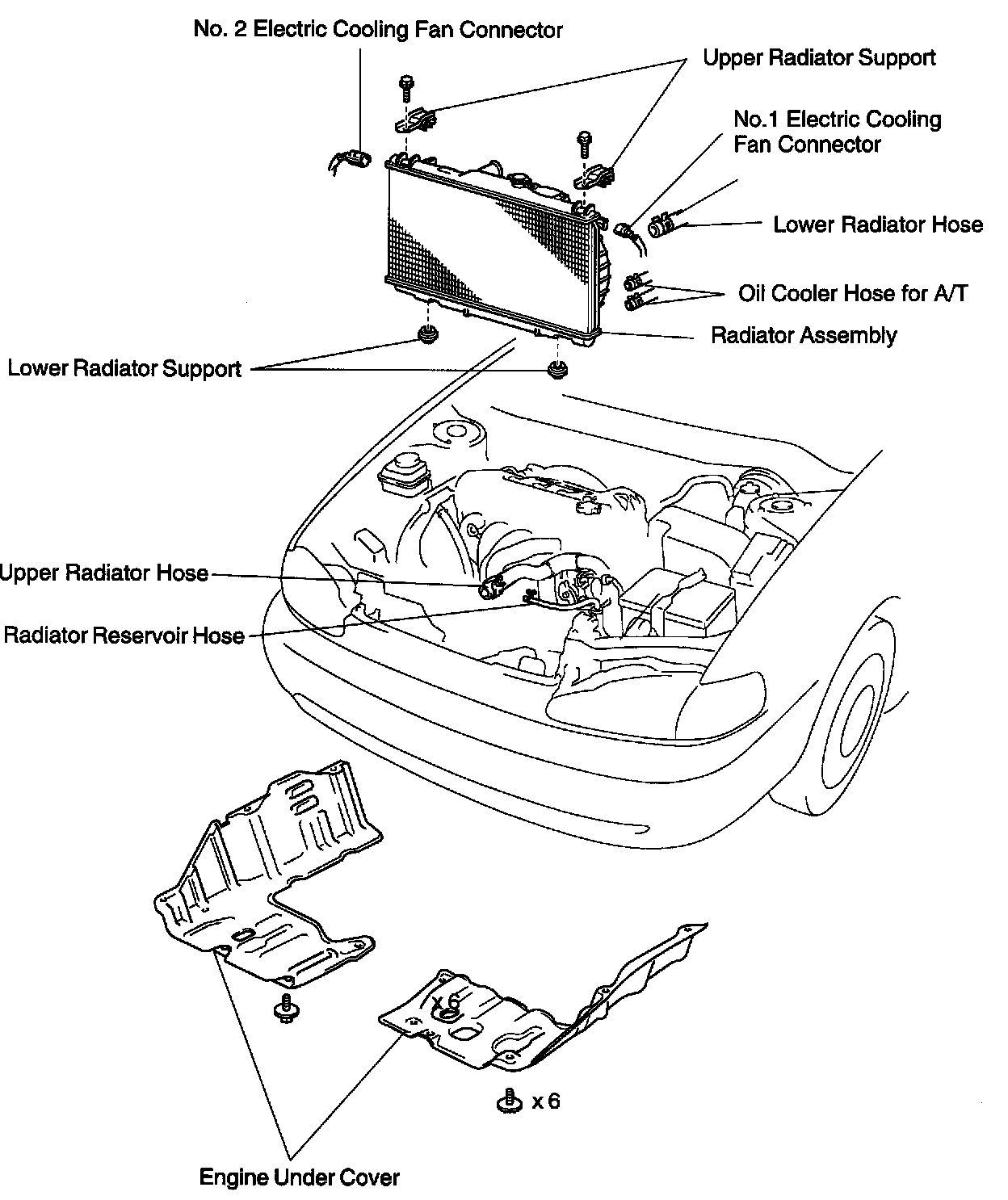 No. 2 Electric Cooling Fan Connector

Upper Radiator Support

No.1 Electric Cooling Fan Connector

Lower Radiator Hose

Oil Cooler Hose for A/T

Radiator Assembly

Lower Radiator Support

Upper Radiator Hose

Radiator Reservoir Hose

x 6

x 6

Engine Under Cover