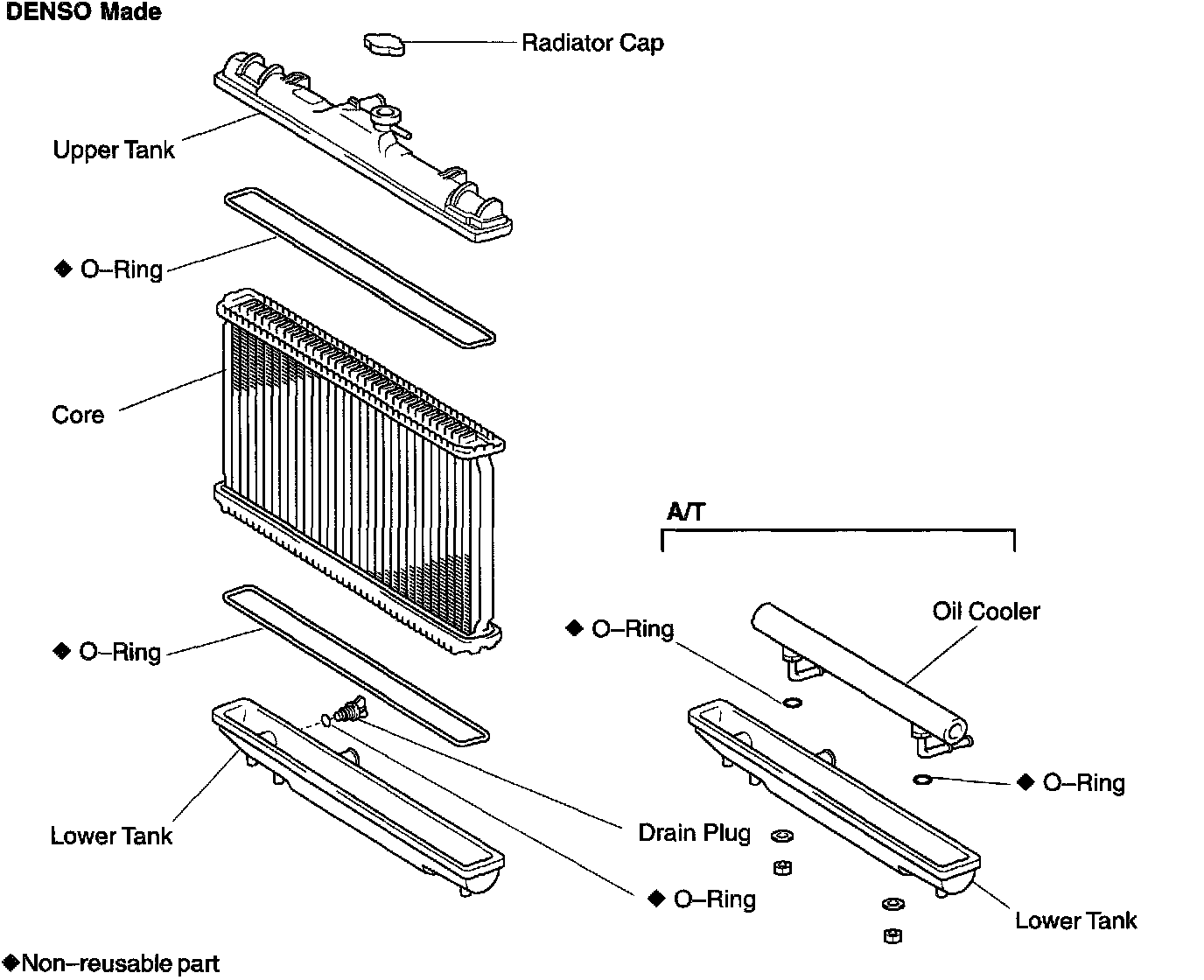 DENSO Made

Radiator Cap

Upper Tank

◆ O–Ring

Core

◆ O–Ring

Lower Tank

Drain Plug

◆ O–Ring

A/T

◆ O–Ring

Oil Cooler

◆ O–Ring

Lower Tank

◆Non–reusable part