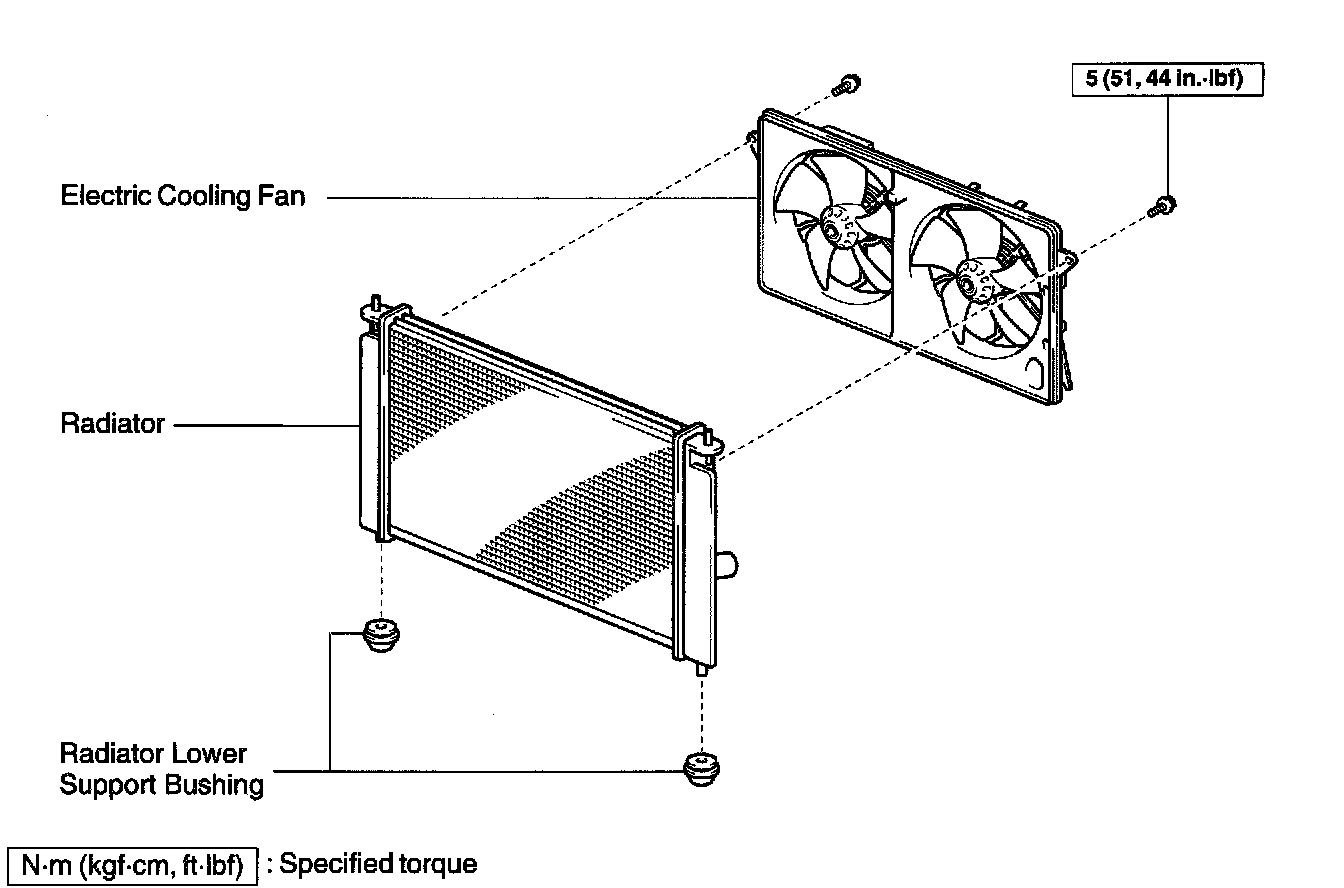 5 (51, 44 in.·lbf)

Electric Cooling Fan

Radiator

Radiator Lower Support Bushing

N·m (kgf·cm, ft·lbf) : Specified torque