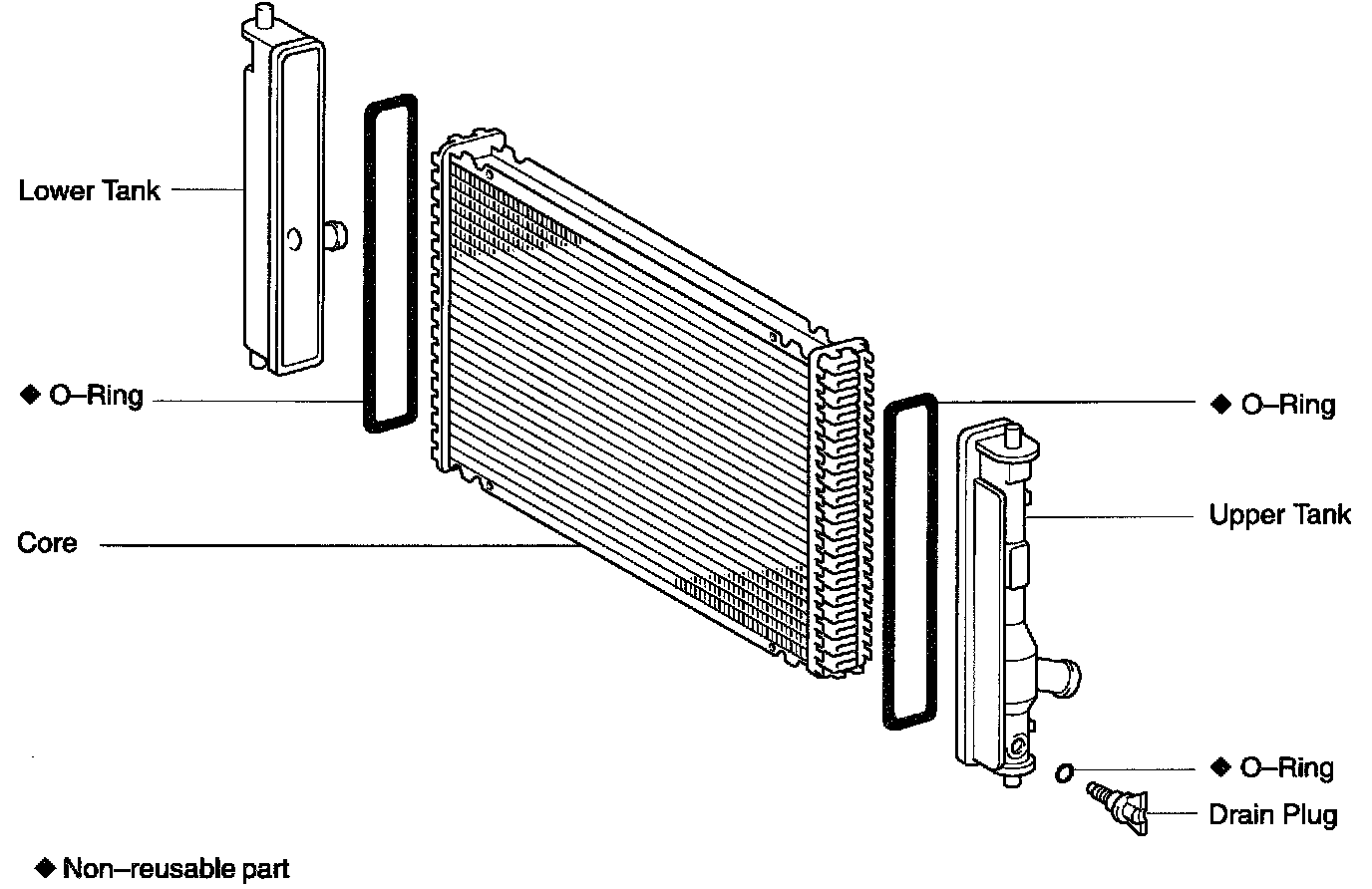 Lower Tank

◆ O–Ring

Core

◆ O–Ring

Upper Tank

◆ O–Ring

Drain Plug

◆ Non–reusable part