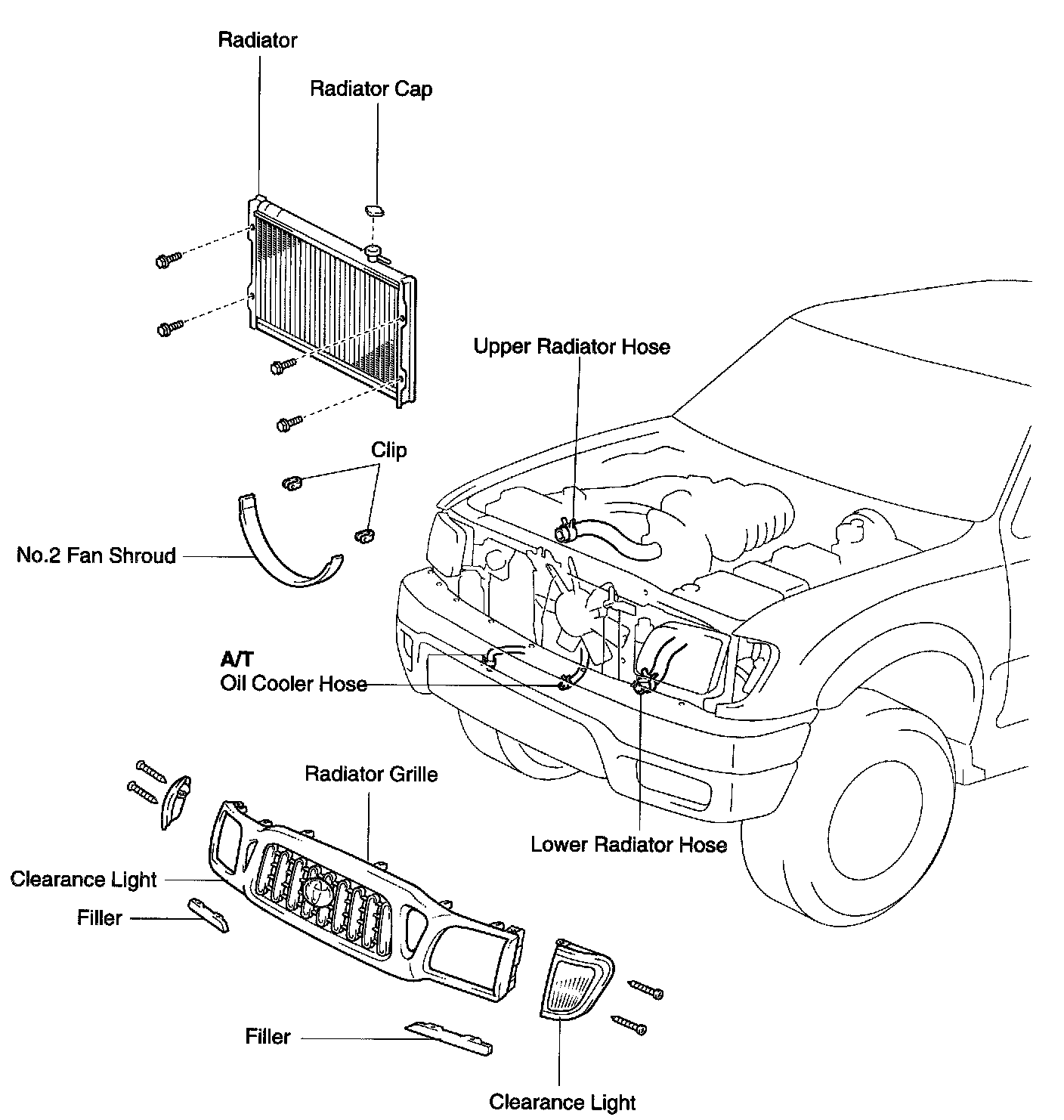 Radiator

Radiator Cap

Upper Radiator Hose

Clip

No.2 Fan Shroud

A/T
Oil Cooler Hose

Radiator Grille

Lower Radiator Hose

Clearance Light

Filler

Filler

Clearance Light