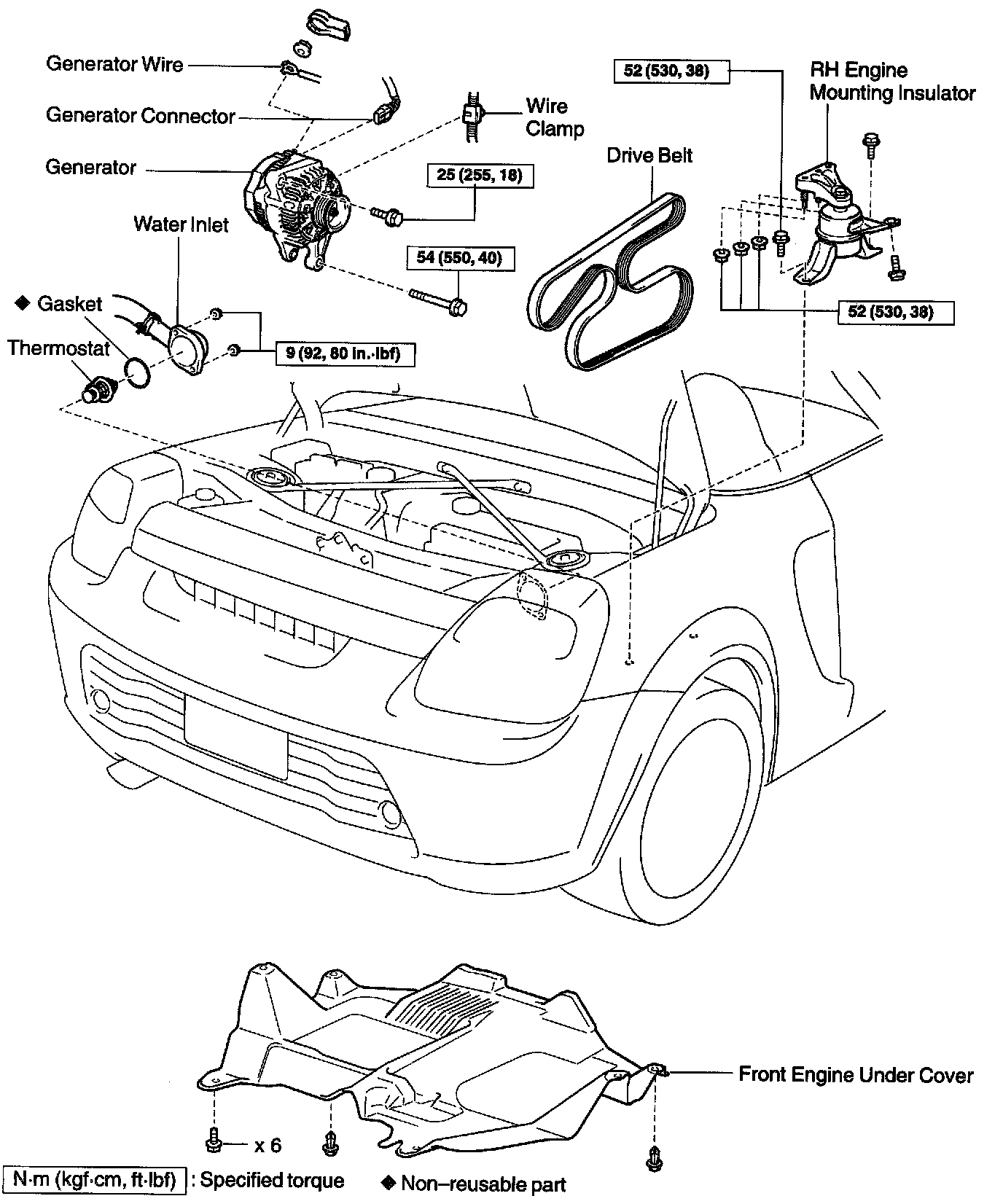 Generator Wire

Generator Connector

Generator

Wire Clamp

52 (530, 38)

RH Engine Mounting Insulator

Drive Belt

25 (255, 18)

Water Inlet

54 (550, 40)

◆ Gasket

Thermostat

9 (92, 80 in.·lbf)

52 (530, 38)

Front Engine Under Cover

x 6

N·m (kgf·cm, ft·lbf) : Specified torque

◆ Non–reusable part