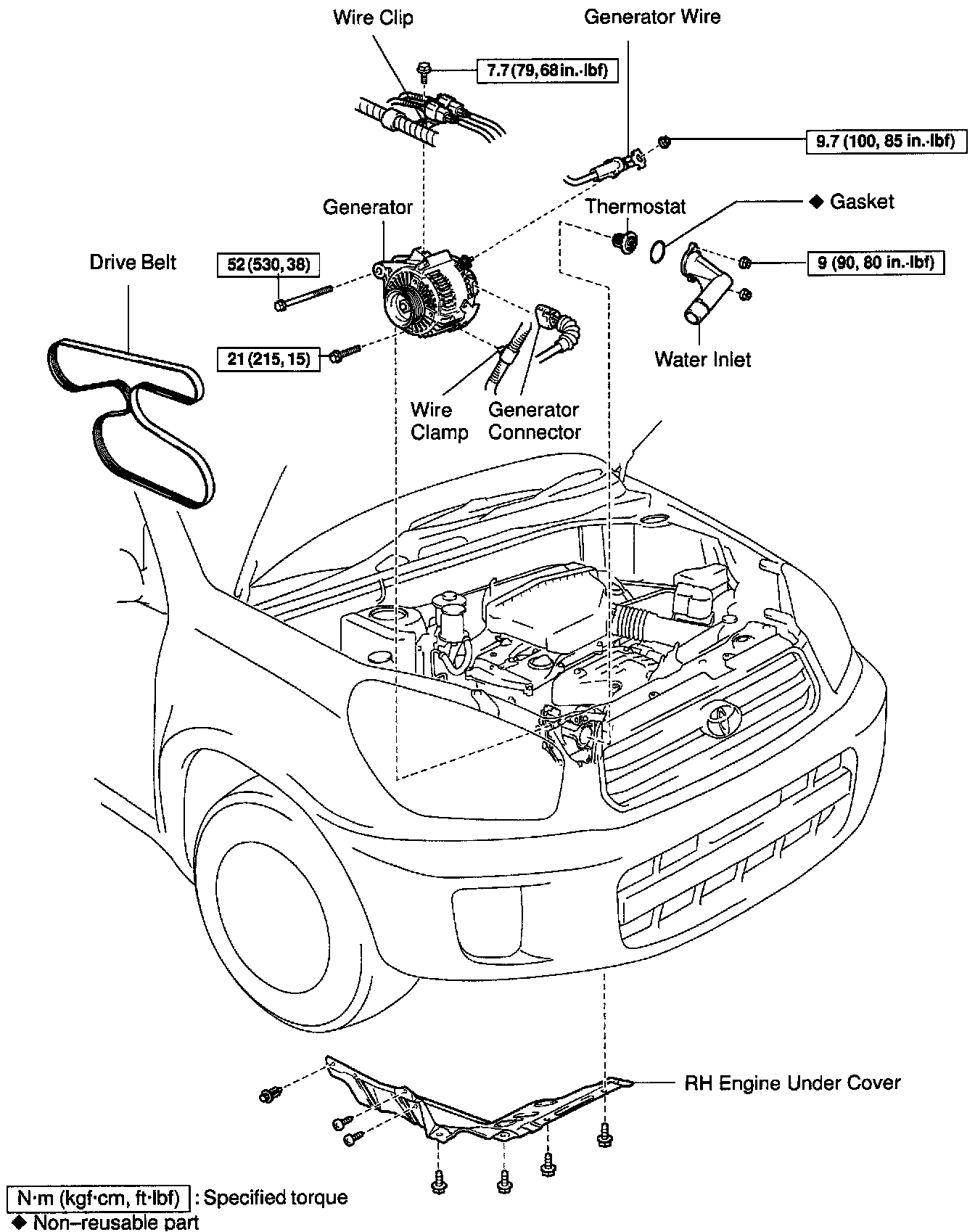 Wire Clip

Generator Wire

7.7 (79, 68 in.·lbf)

9.7 (100, 85 in.·lbf)

Generator

Thermostat

◆ Gasket

Drive Belt

52 (530, 38)

9 (90, 80 in.·lbf)

21 (215, 15)

Water Inlet

Wire Clamp

Generator Connector

RH Engine Under Cover

N·m (kgf·cm, ft·lbf) : Specified torque

◆ Non–reusable part