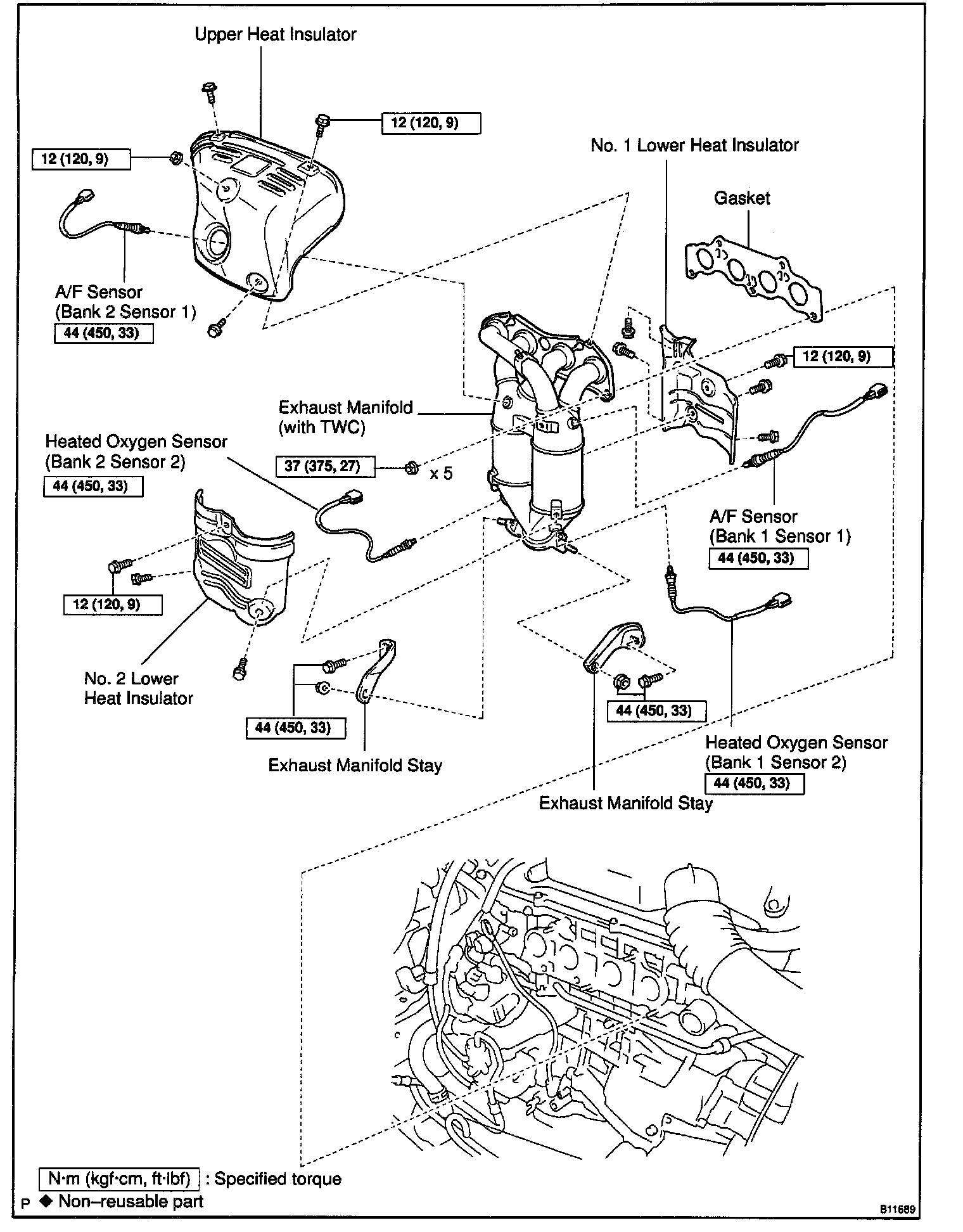 Upper Heat Insulator

12 (120, 9)

12 (120, 9)

No. 1 Lower Heat Insulator

Gasket

A/F Sensor
(Bank 2 Sensor 1)
44 (450, 33)

12 (120, 9)

Exhaust Manifold
(with TWC)

Heated Oxygen Sensor
(Bank 2 Sensor 2)
44 (450, 33)

37 (375, 27)

x 5

A/F Sensor
(Bank 1 Sensor 1)
44 (450, 33)

12 (120, 9)

No. 2 Lower
Heat Insulator

44 (450, 33)

Exhaust Manifold Stay

44 (450, 33)

Heated Oxygen Sensor
(Bank 1 Sensor 2)
44 (450, 33)

Exhaust Manifold Stay

N·m (kgf·cm, ft·lbf) : Specified torque

P ◆ Non–reusable part

B11689