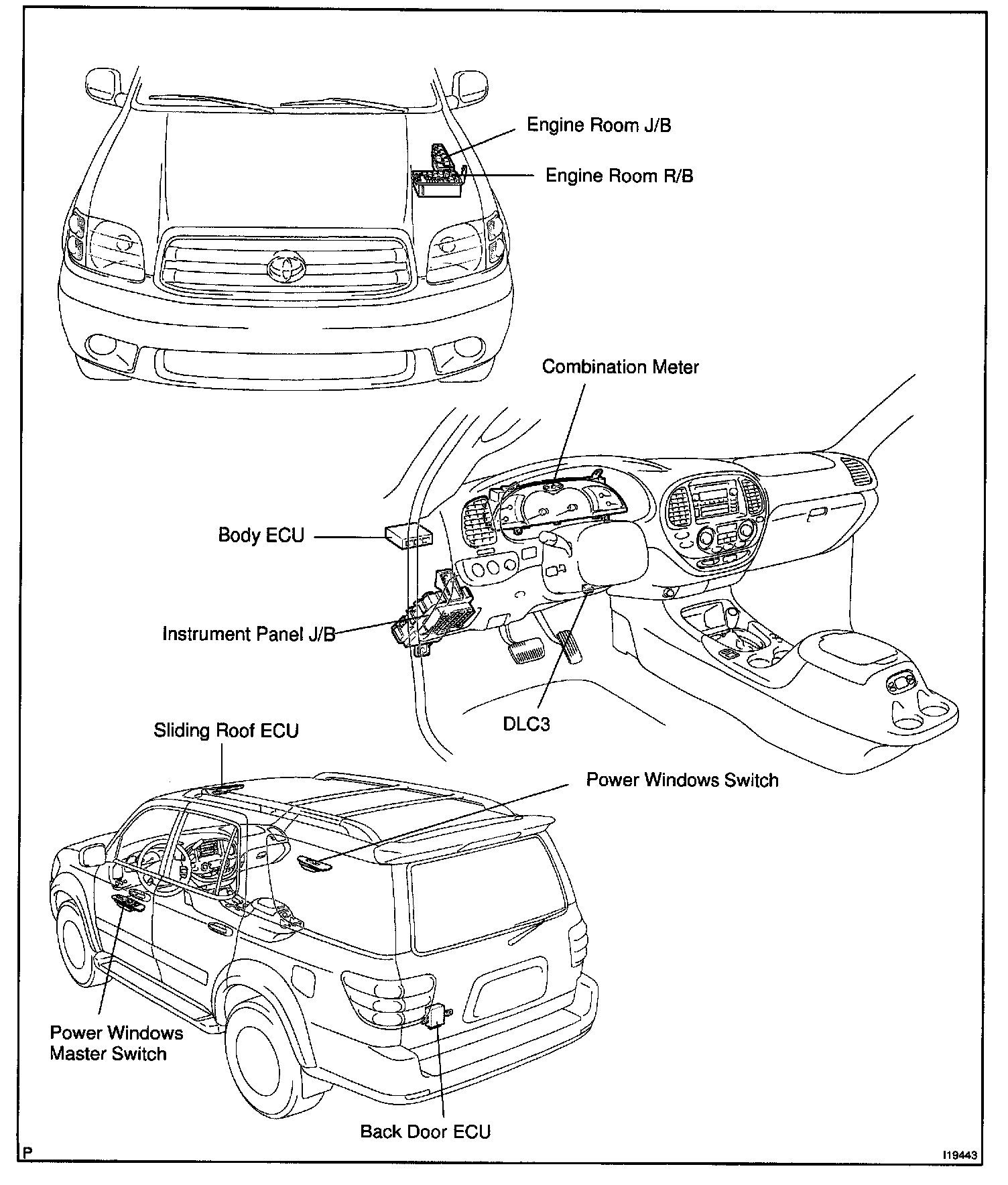 Engine Room J/B

Engine Room R/B

Combination Meter

Body ECU

Instrument Panel J/B

DLC3

Sliding Roof ECU

Power Windows Switch

Power Windows Master Switch

Back Door ECU

P

I19443