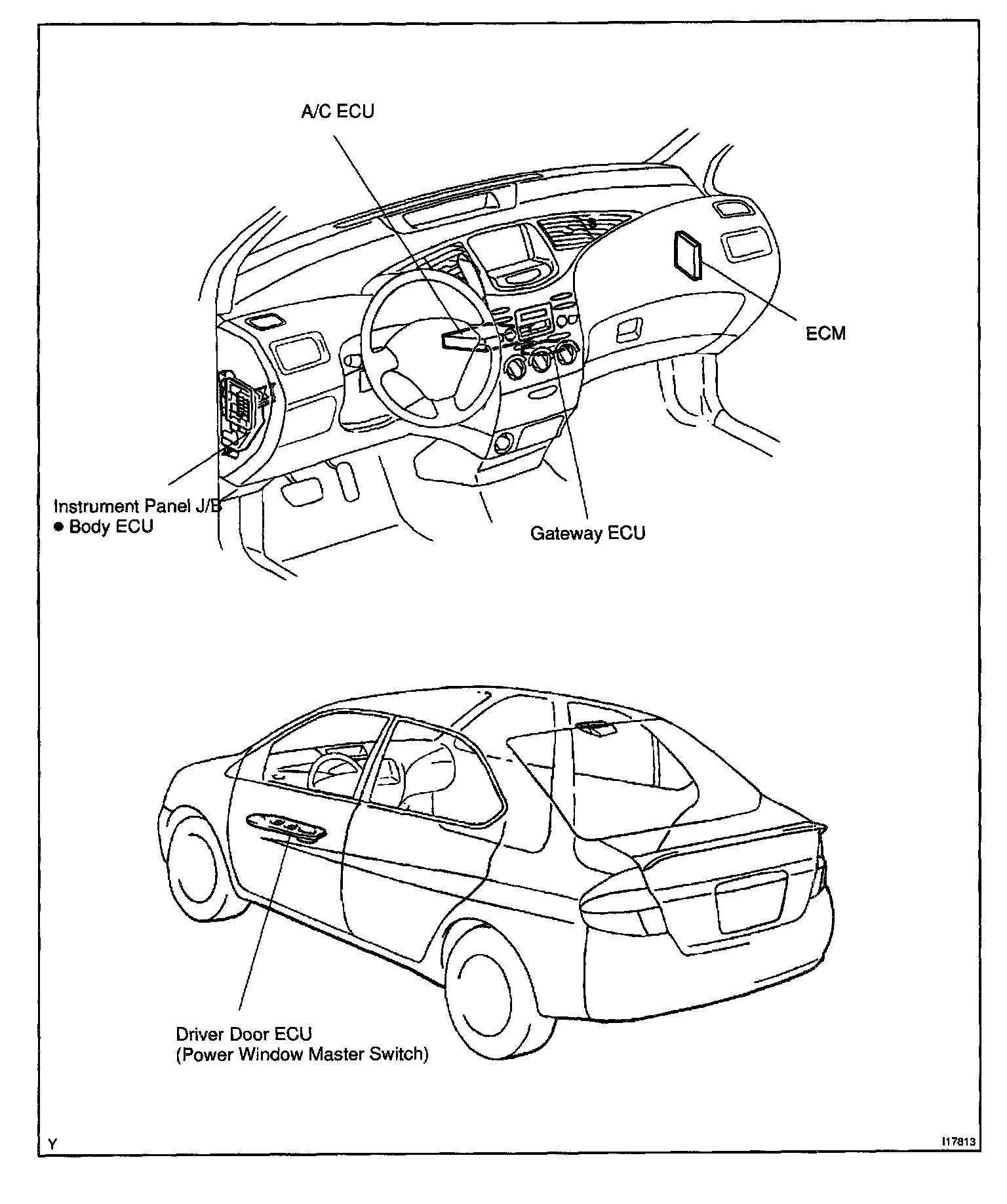 A/C ECU

ECM

Instrument Panel J/B
● Body ECU

Gateway ECU

Driver Door ECU
(Power Window Master Switch)

Y

I17813