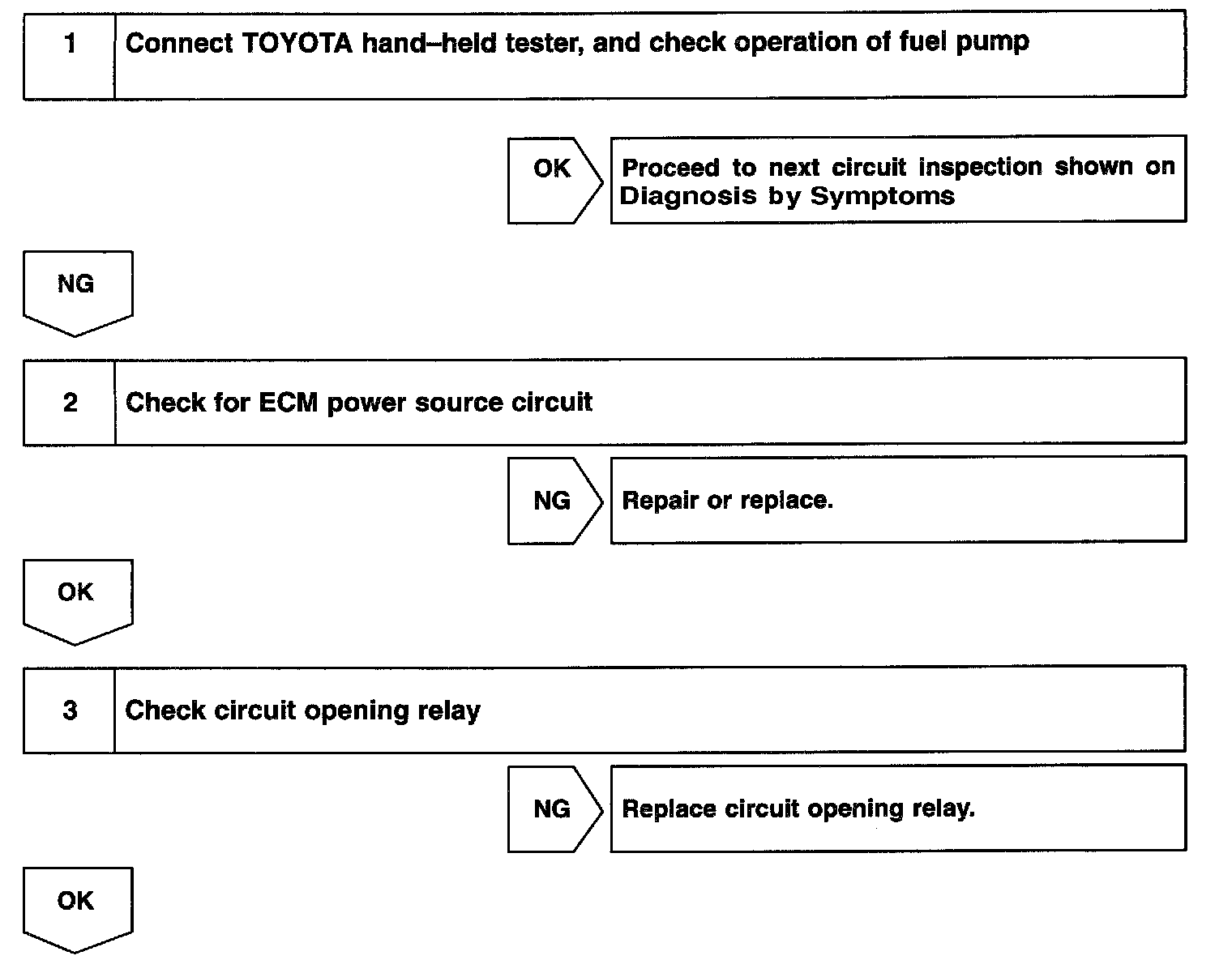 1 Connect TOYOTA hand–held tester, and check operation of fuel pump

OK

Proceed to next circuit inspection shown on Diagnosis by Symptoms

NG

2 Check for ECM power source circuit

NG

Repair or replace.

OK

3 Check circuit opening relay

NG

Replace circuit opening relay.

OK