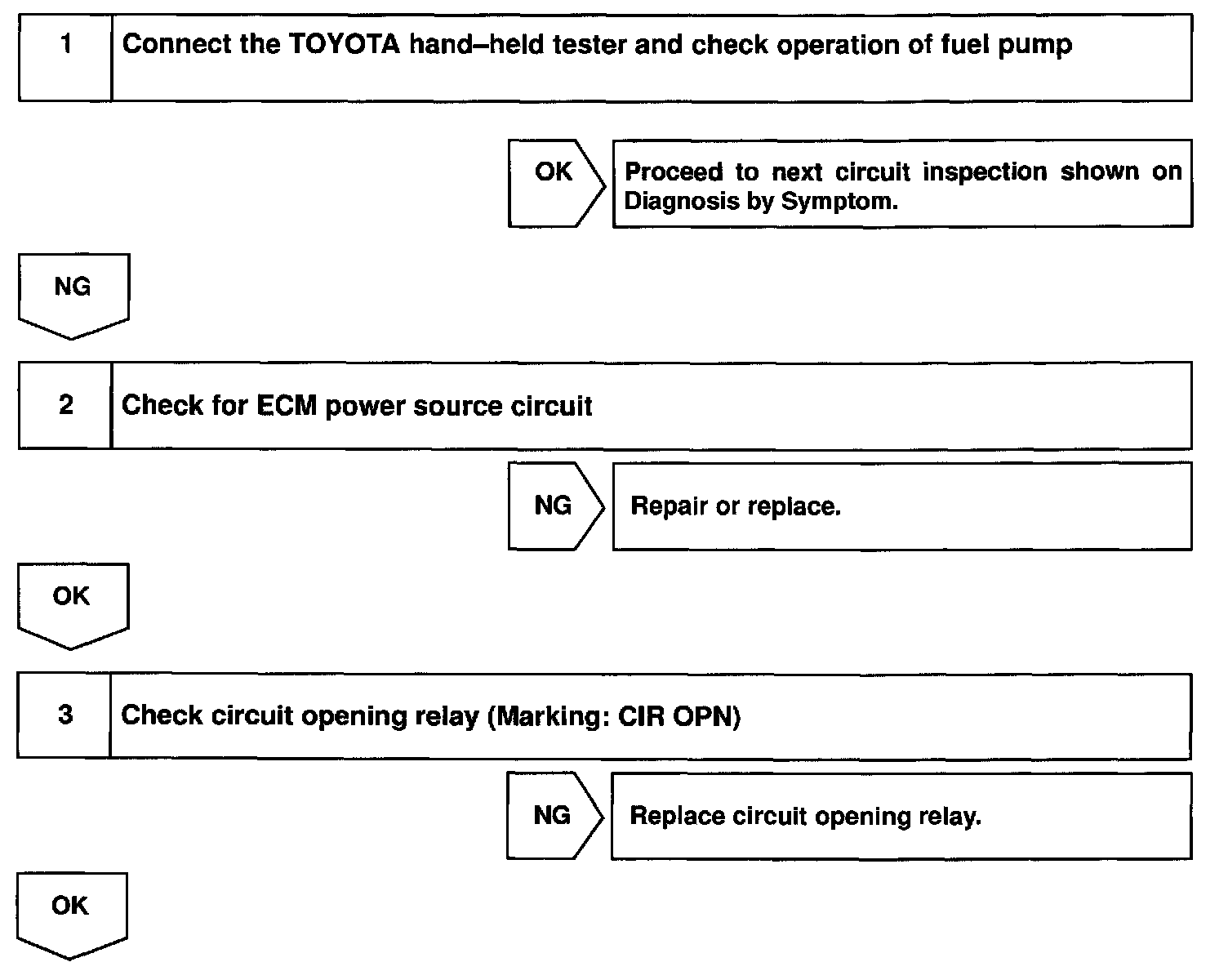 1 Connect the TOYOTA hand–held tester and check operation of fuel pump

OK

Proceed to next circuit inspection shown on Diagnosis by Symptom.

NG

2 Check for ECM power source circuit

NG

Repair or replace.

OK

3 Check circuit opening relay (Marking: CIR OPN)

NG

Replace circuit opening relay.

OK