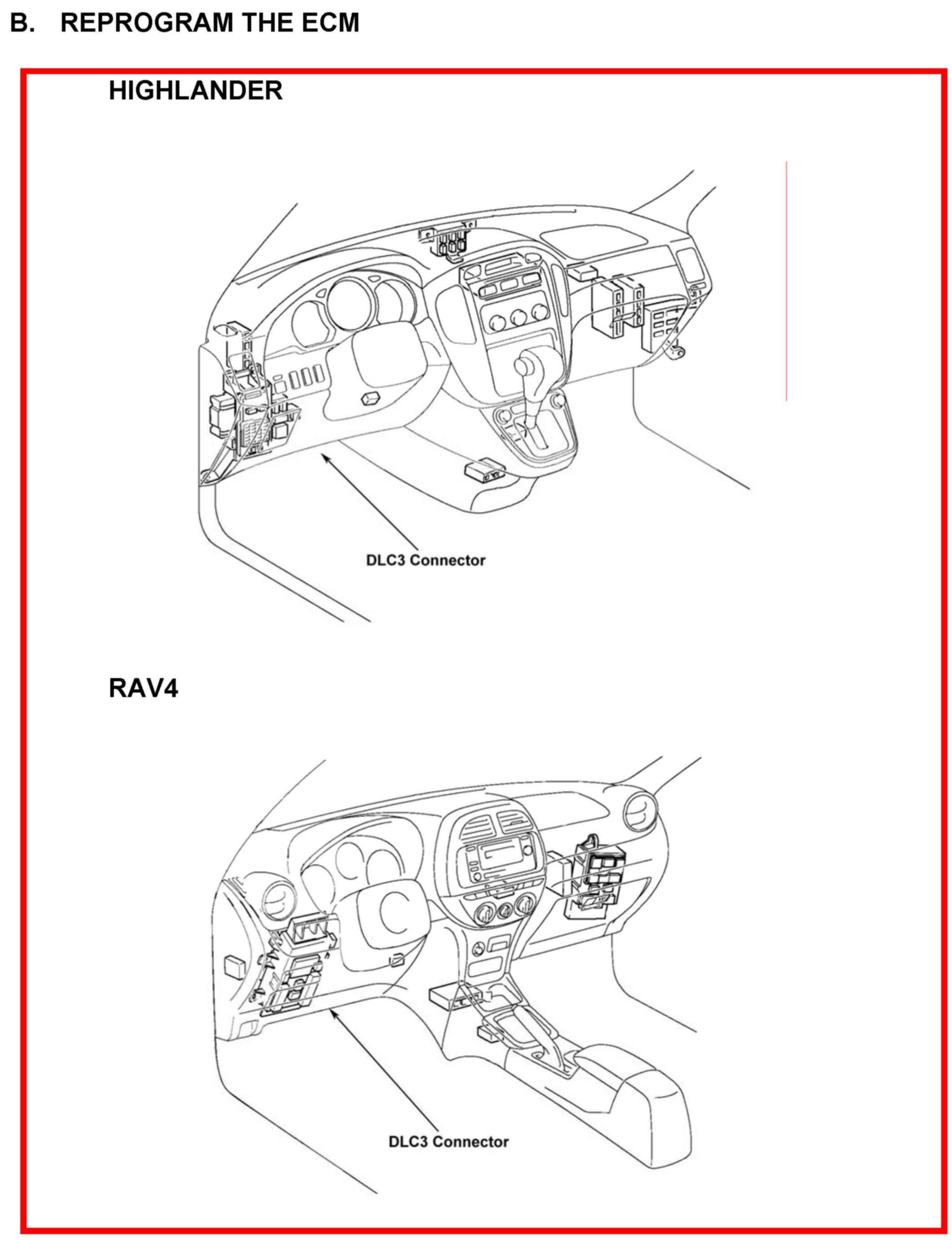 B. REPROGRAM THE ECM

HIGHLANDER

DLC3 Connector

RAV4

DLC3 Connector