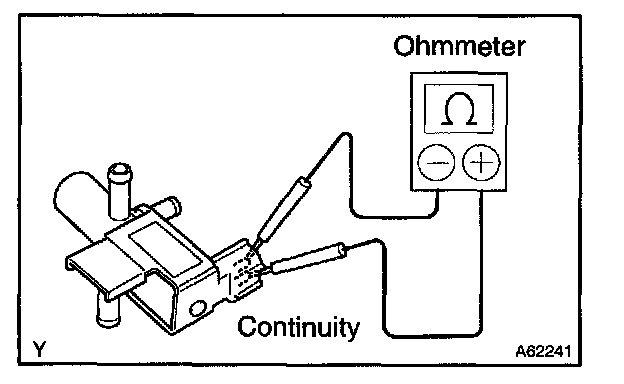 Ohmmeter

$\Omega$

$-$ $+$

Continuity

Y

A62241