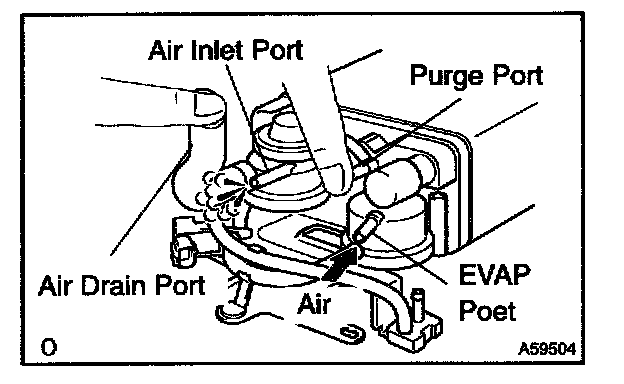 Air Inlet Port
Purge Port
Air Drain Port
Air
EVAP
Poet
O
A59504