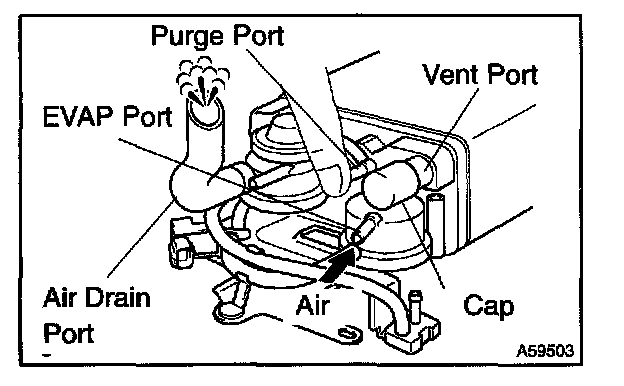 Purge Port
Vent Port
EVAP Port
Air Drain Port
Air
Cap
A59503