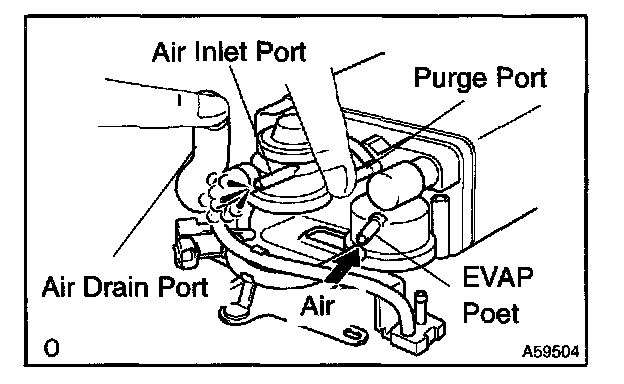 Air Inlet Port
Purge Port
Air Drain Port
Air
EVAP Poet
O
A59504